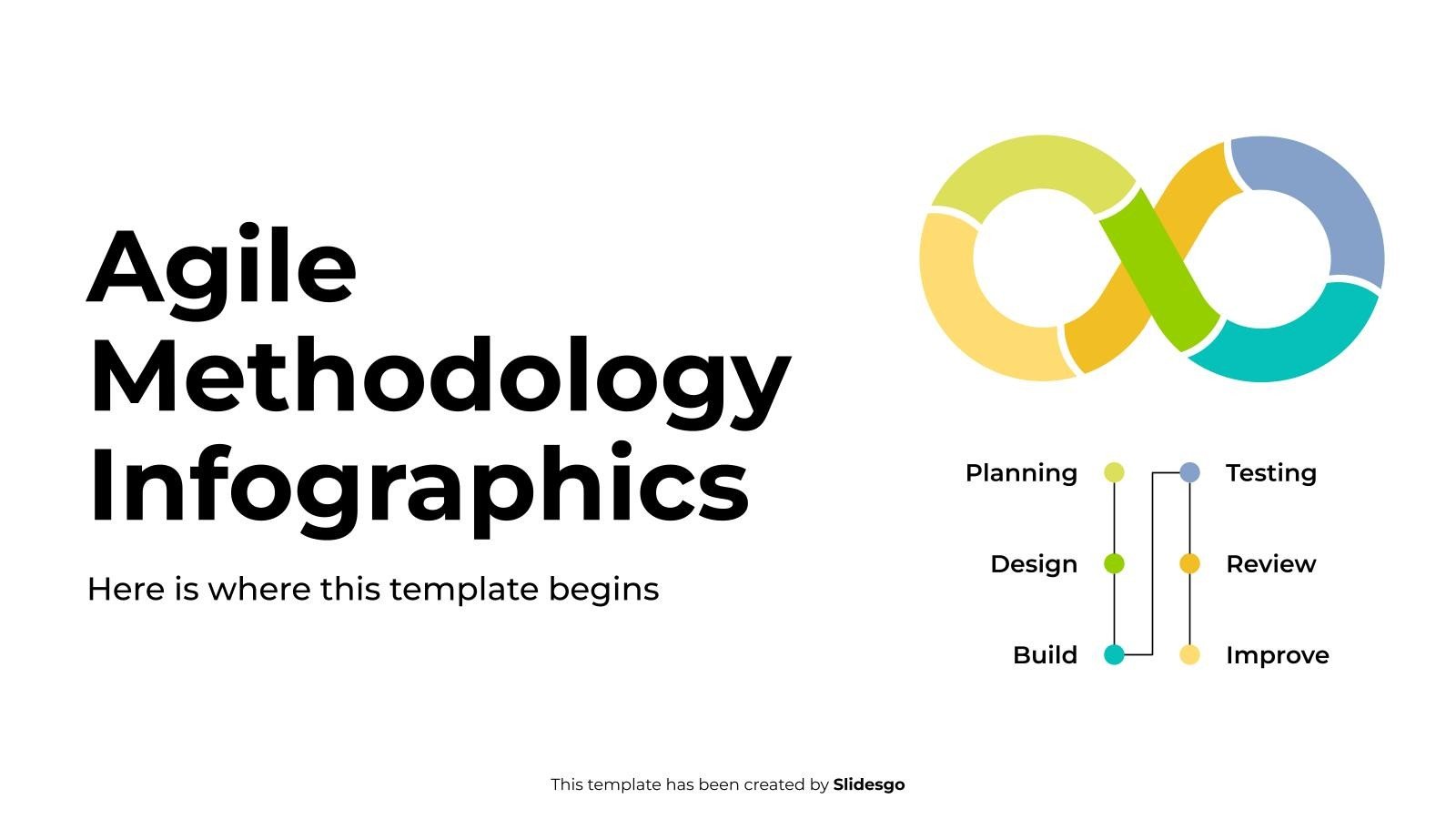 Agile Methodology Infographics

Here is where this template begins

Planning

Design

Build

Testing

Review

Improve

This template has been created by Slidesgo