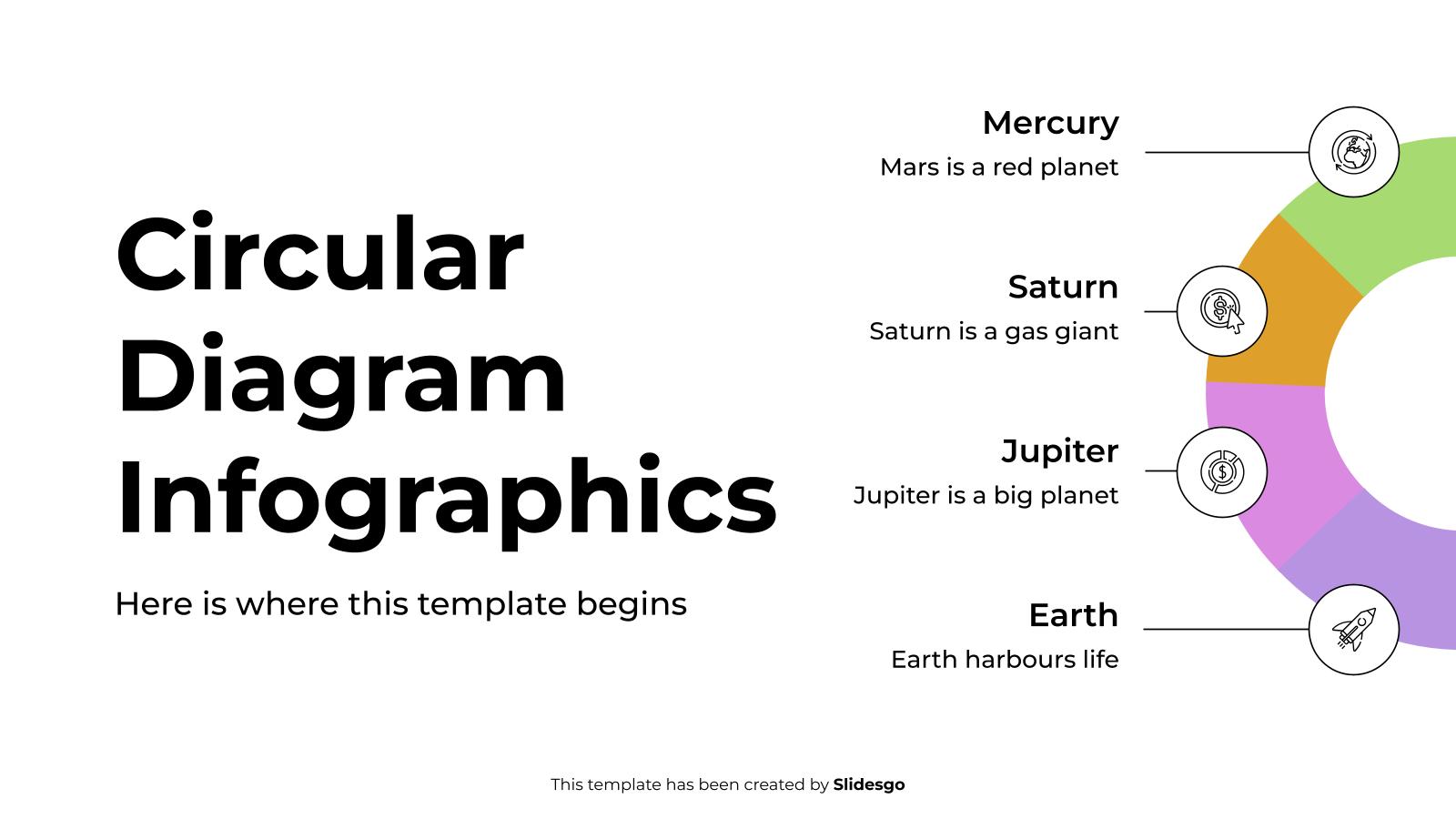 Circular Diagram Infographics

Here is where this template begins

Mercury

Mars is a red planet

Saturn

Saturn is a gas giant

Jupiter

Jupiter is a big planet

Earth

Earth harbours life

This template has been created by Slidesgo