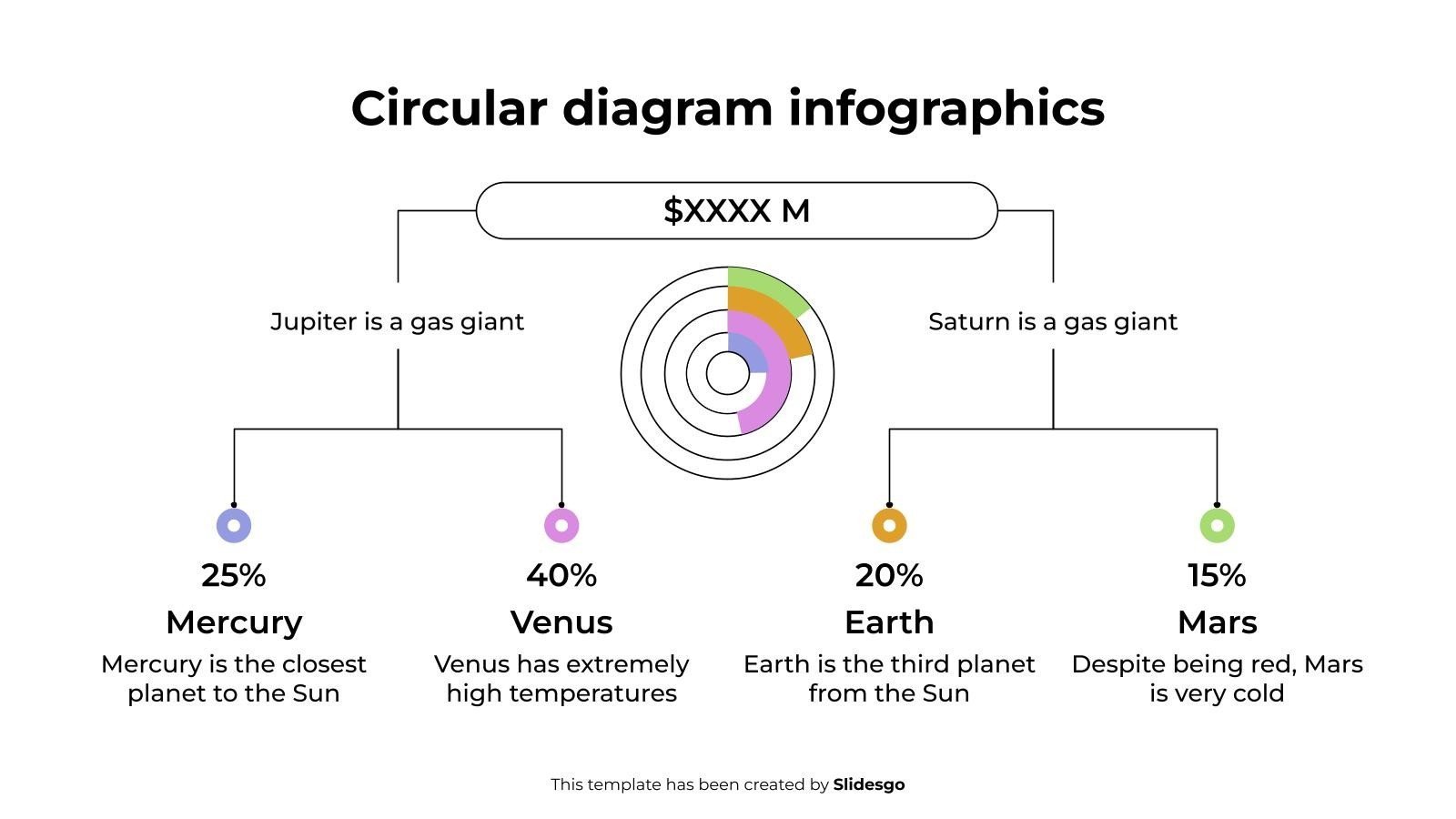 Circular diagram infographics

\$XXXX M

Jupiter is a gas giant

Saturn is a gas giant

25%
Mercury
Mercury is the closest planet to the Sun

40%
Venus
Venus has extremely high temperatures

20%
Earth
Earth is the third planet from the Sun

15%
Mars
Despite being red, Mars is very cold

This template has been created by Slidesgo