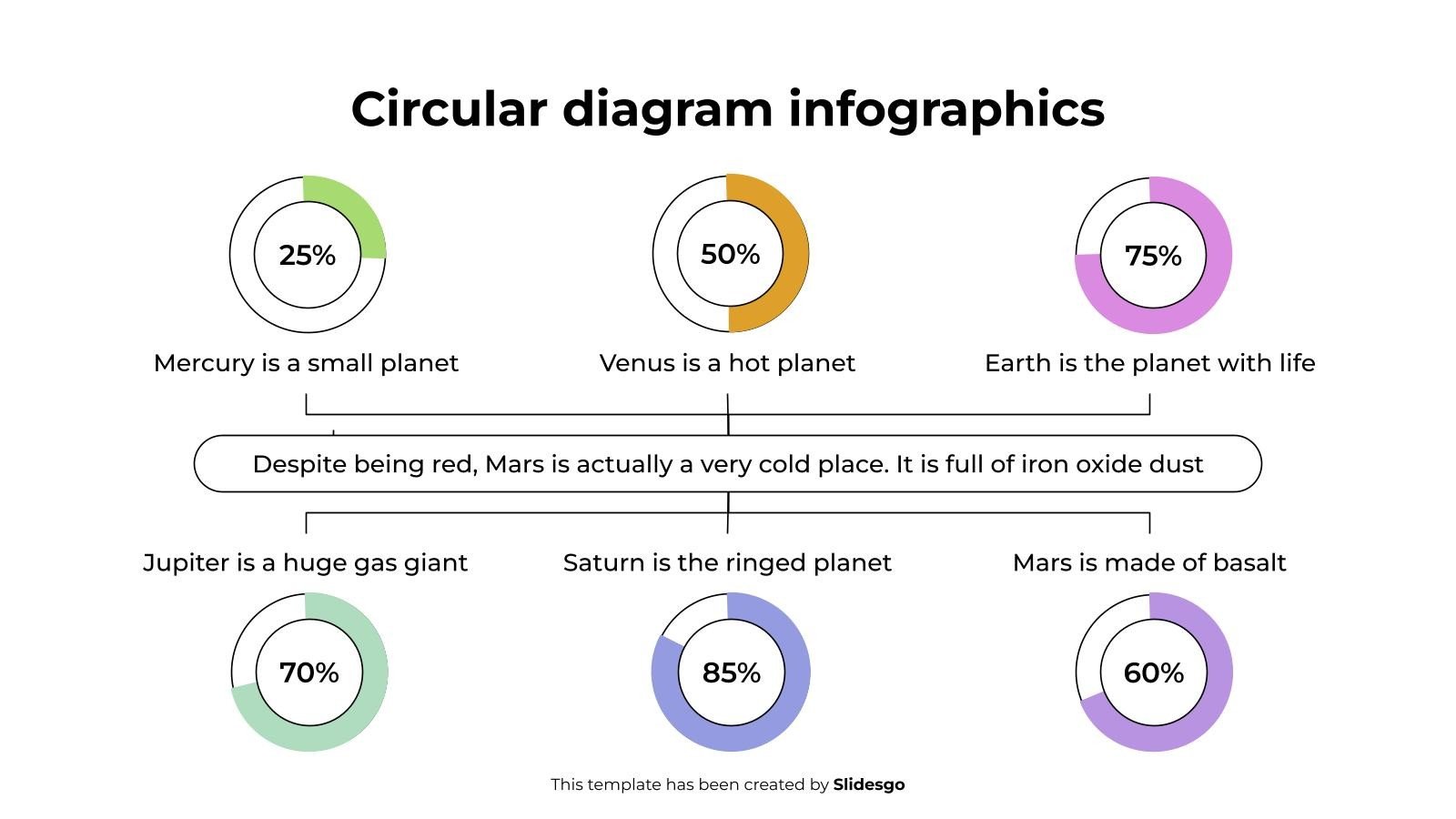 Circular diagram infographics

25%

Mercury is a small planet

50%

Venus is a hot planet

75%

Earth is the planet with life

Despite being red, Mars is actually a very cold place. It is full of iron oxide dust

Jupiter is a huge gas giant

70%

Saturn is the ringed planet

85%

Mars is made of basalt

60%

This template has been created by Slidesgo