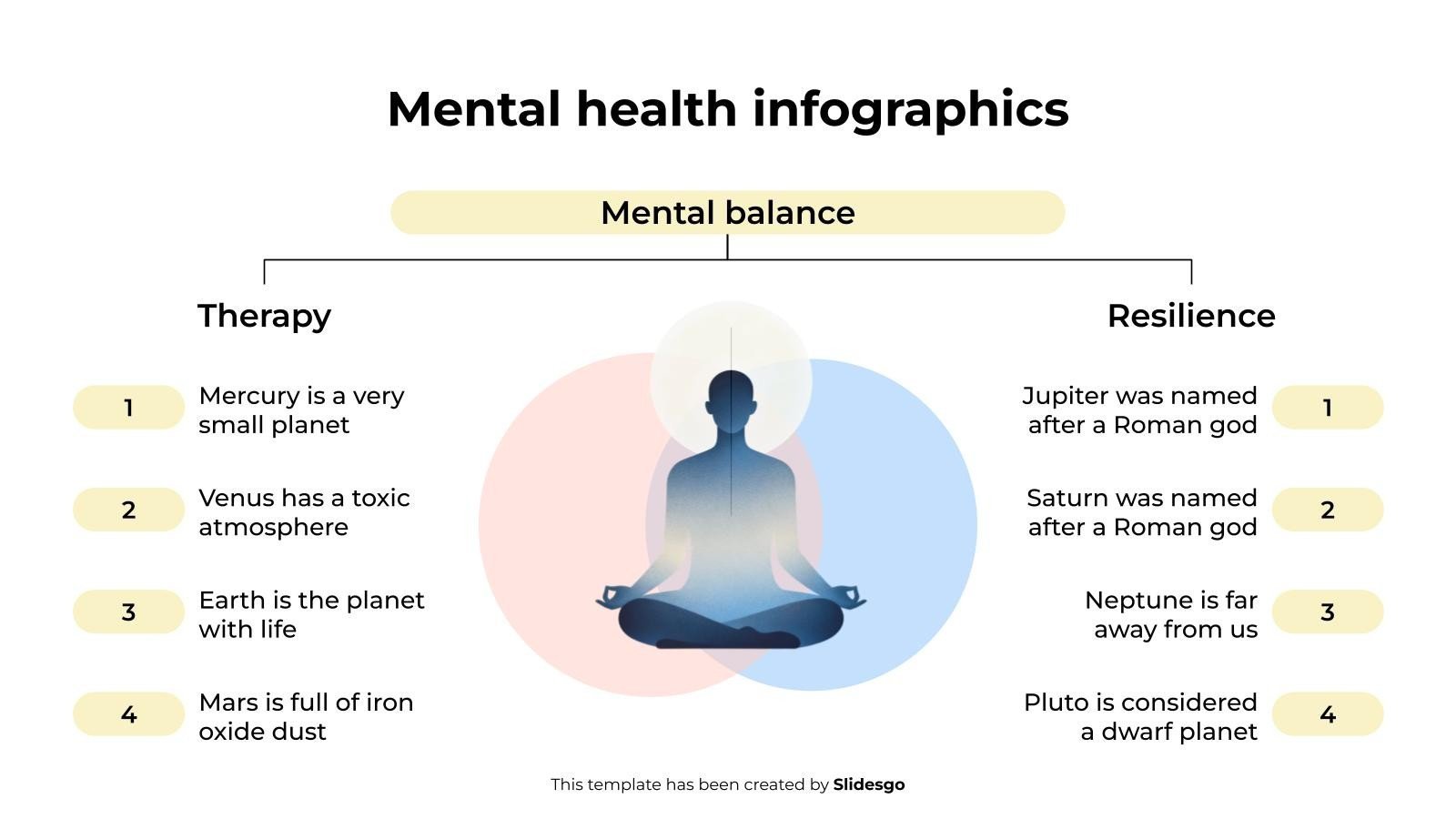 Mental health infographics

Mental balance

Therapy

1 Mercury is a very small planet

2 Venus has a toxic atmosphere

3 Earth is the planet with life

4 Mars is full of iron oxide dust

Resilience

Jupiter was named after a Roman god 1

Saturn was named after a Roman god 2

Neptune is far away from us 3

Pluto is considered a dwarf planet 4

This template has been created by Slidesgo