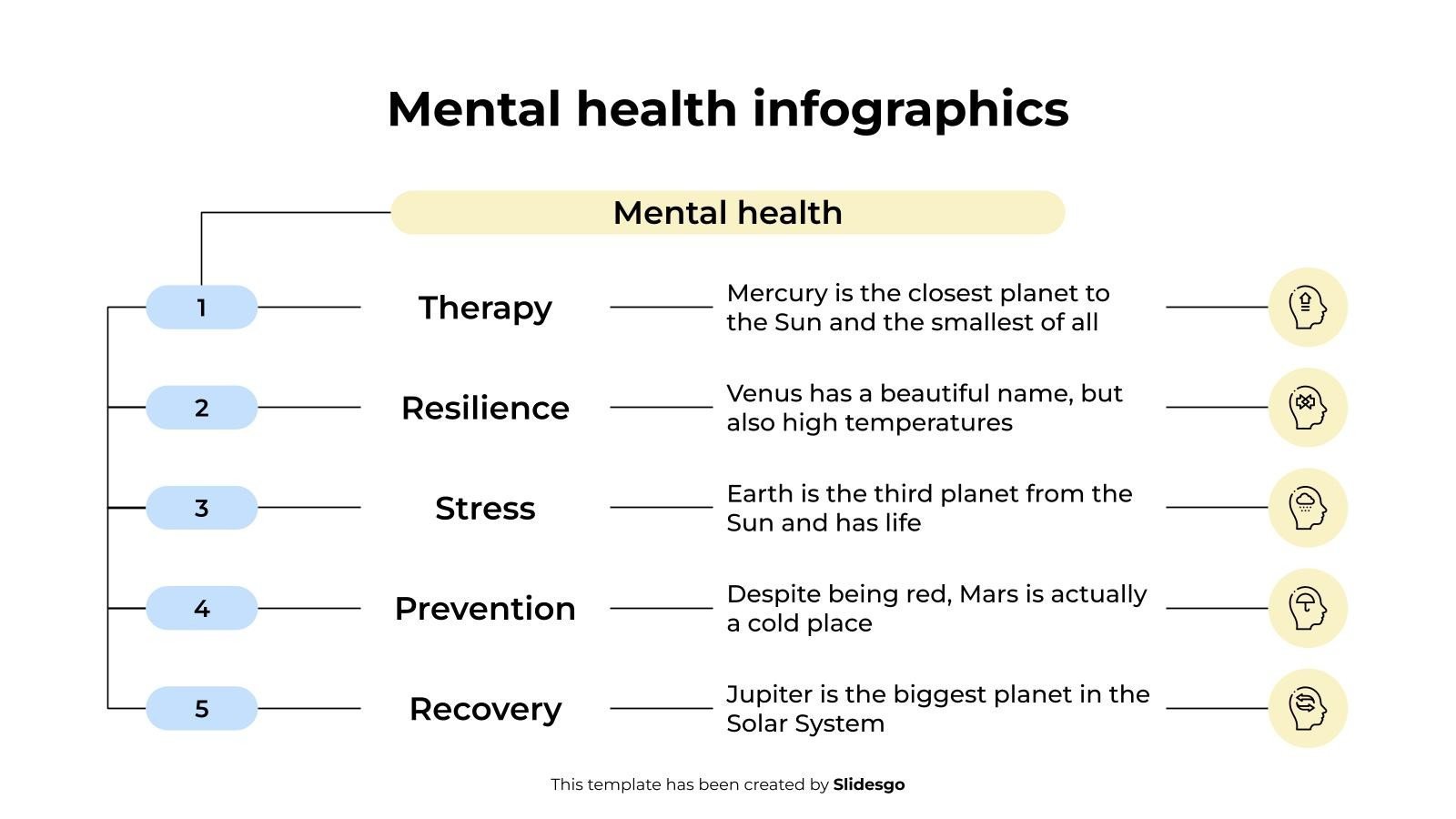 Mental health infographics

Mental health

1

Therapy

Mercury is the closest planet to the Sun and the smallest of all

2

Resilience

Venus has a beautiful name, but also high temperatures

3

Stress

Earth is the third planet from the Sun and has life

4

Prevention

Despite being red, Mars is actually a cold place

5

Recovery

Jupiter is the biggest planet in the Solar System

This template has been created by Slidesgo