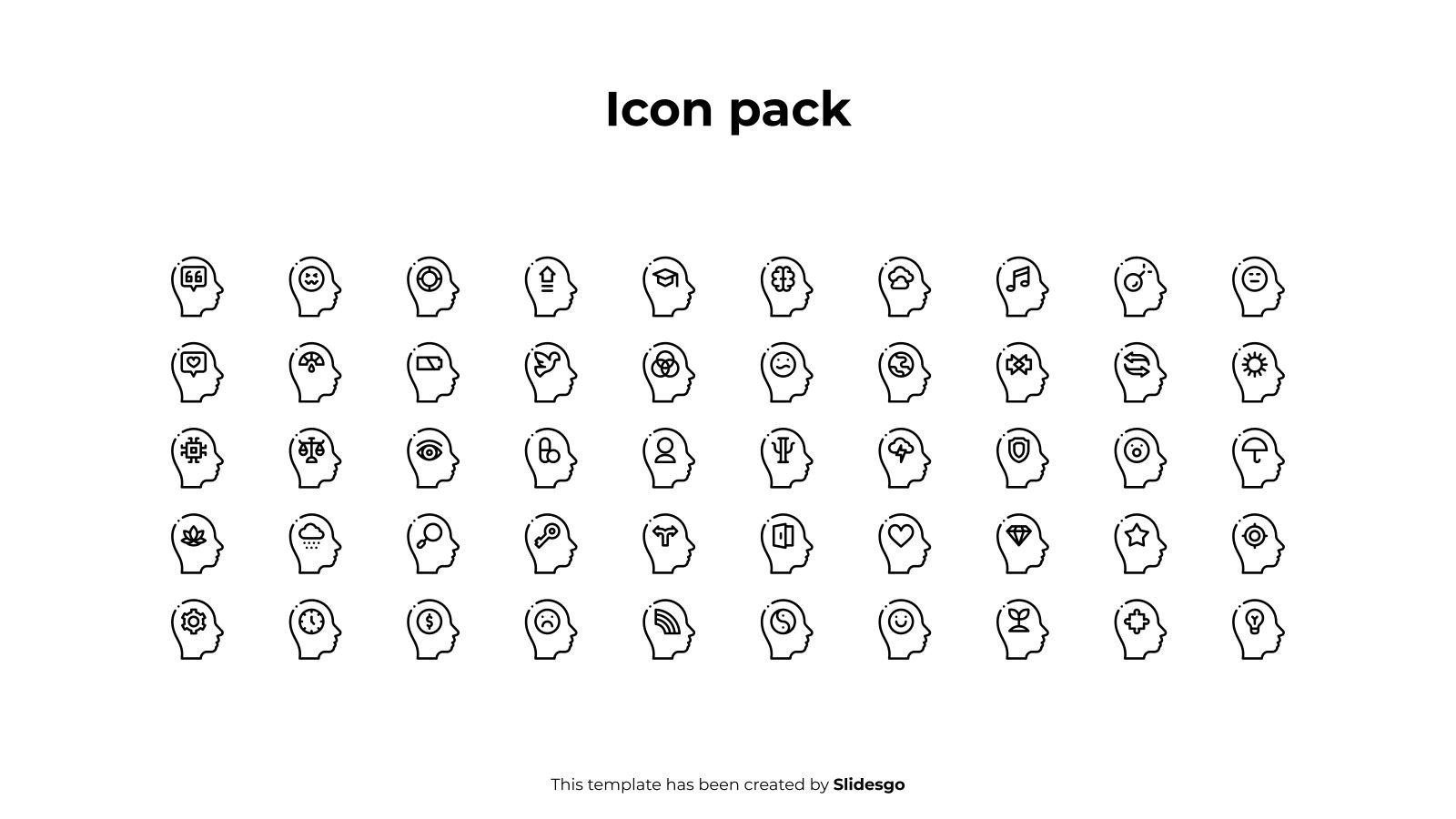 Icon pack

This template has been created by Slidesgo