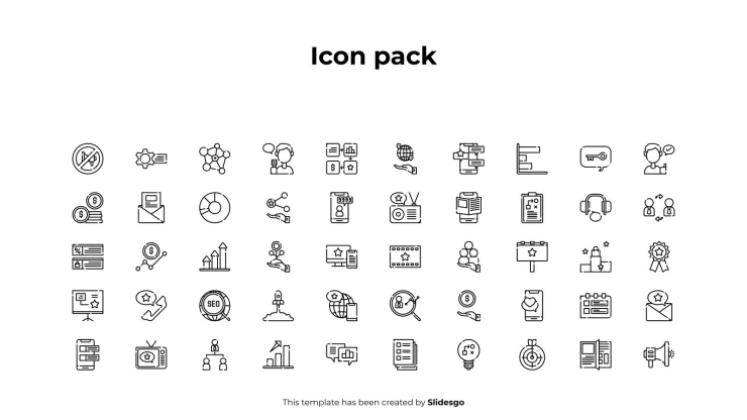 Icon pack

SEO

This template has been created by Slidesgo