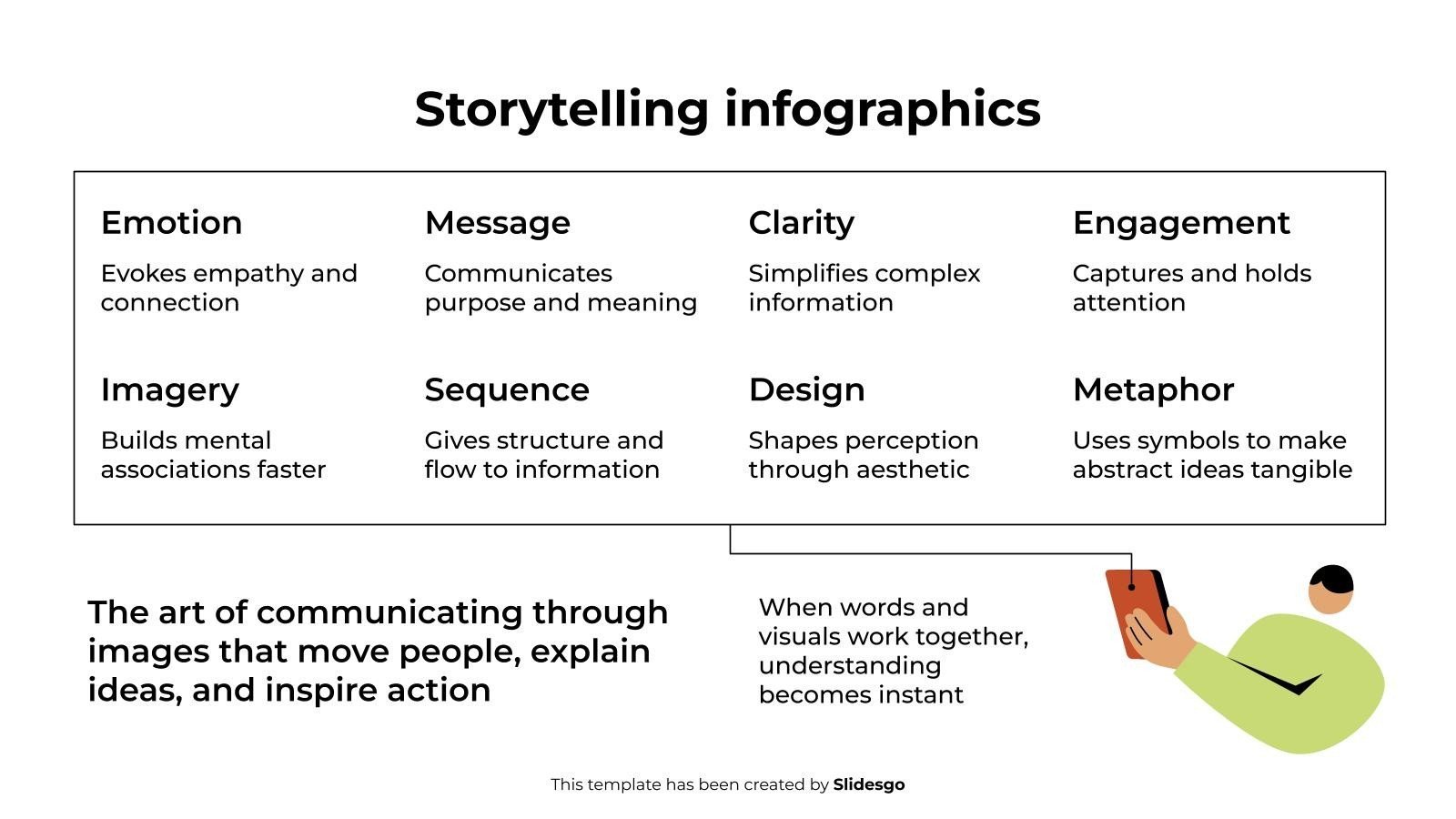 Storytelling infographics

Emotion
Evokes empathy and connection

Message
Communicates purpose and meaning

Clarity
Simplifies complex information

Engagement
Captures and holds attention

Imagery
Builds mental associations faster

Sequence
Gives structure and flow to information

Design
Shapes perception through aesthetic

Metaphor
Uses symbols to make abstract ideas tangible

The art of communicating through images that move people, explain ideas, and inspire action

When words and visuals work together, understanding becomes instant

This template has been created by Slidesgo