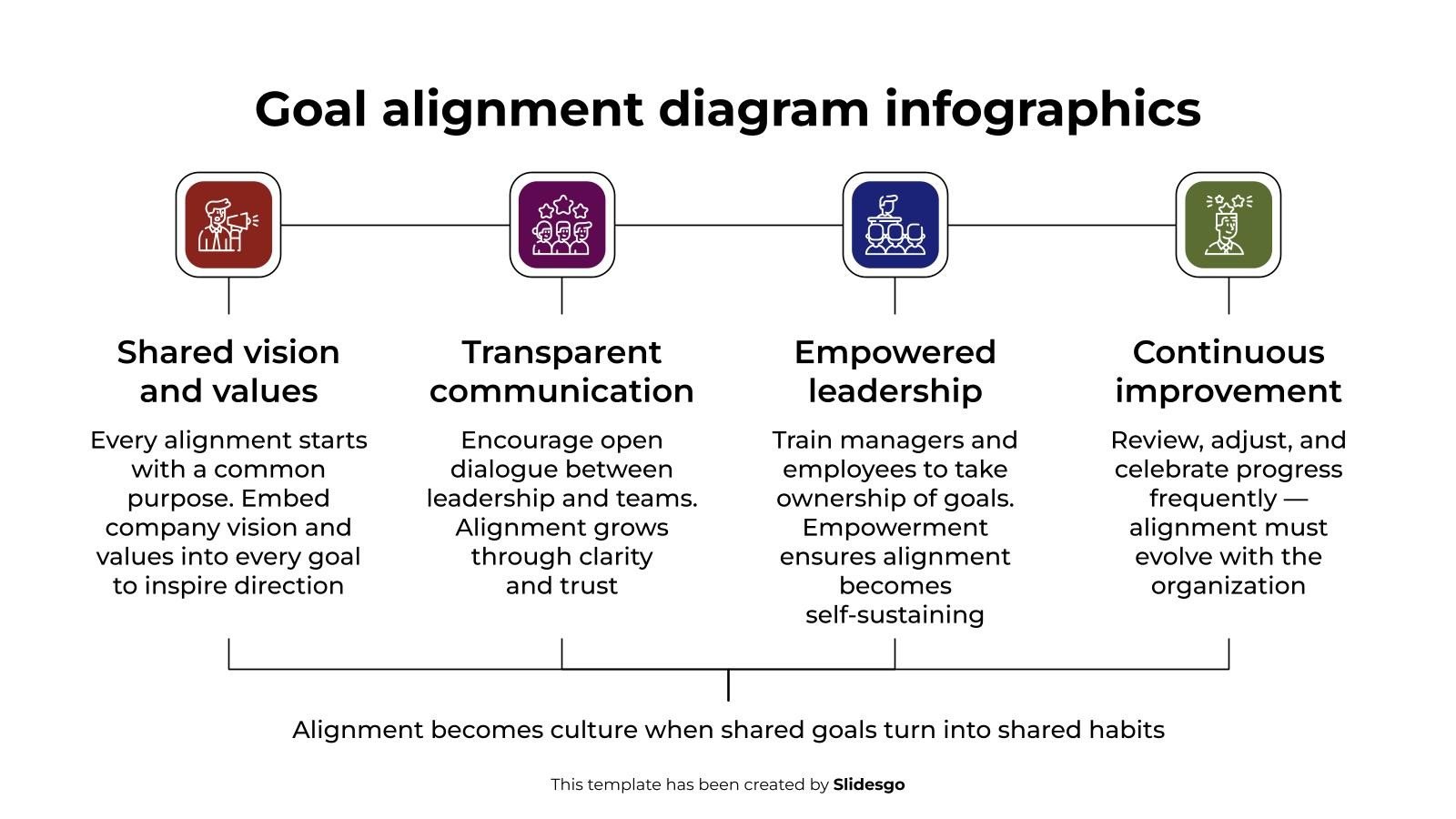 Goal alignment diagram infographics

Shared vision and values

Every alignment starts with a common purpose. Embed company vision and values into every goal to inspire direction

Transparent communication

Encourage open dialogue between leadership and teams. Alignment grows through clarity and trust

Empowered leadership

Train managers and employees to take ownership of goals. Empowerment ensures alignment becomes self-sustaining

Continuous improvement

Review, adjust, and celebrate progress frequently — alignment must evolve with the organization

Alignment becomes culture when shared goals turn into shared habits

This template has been created by Slidesgo