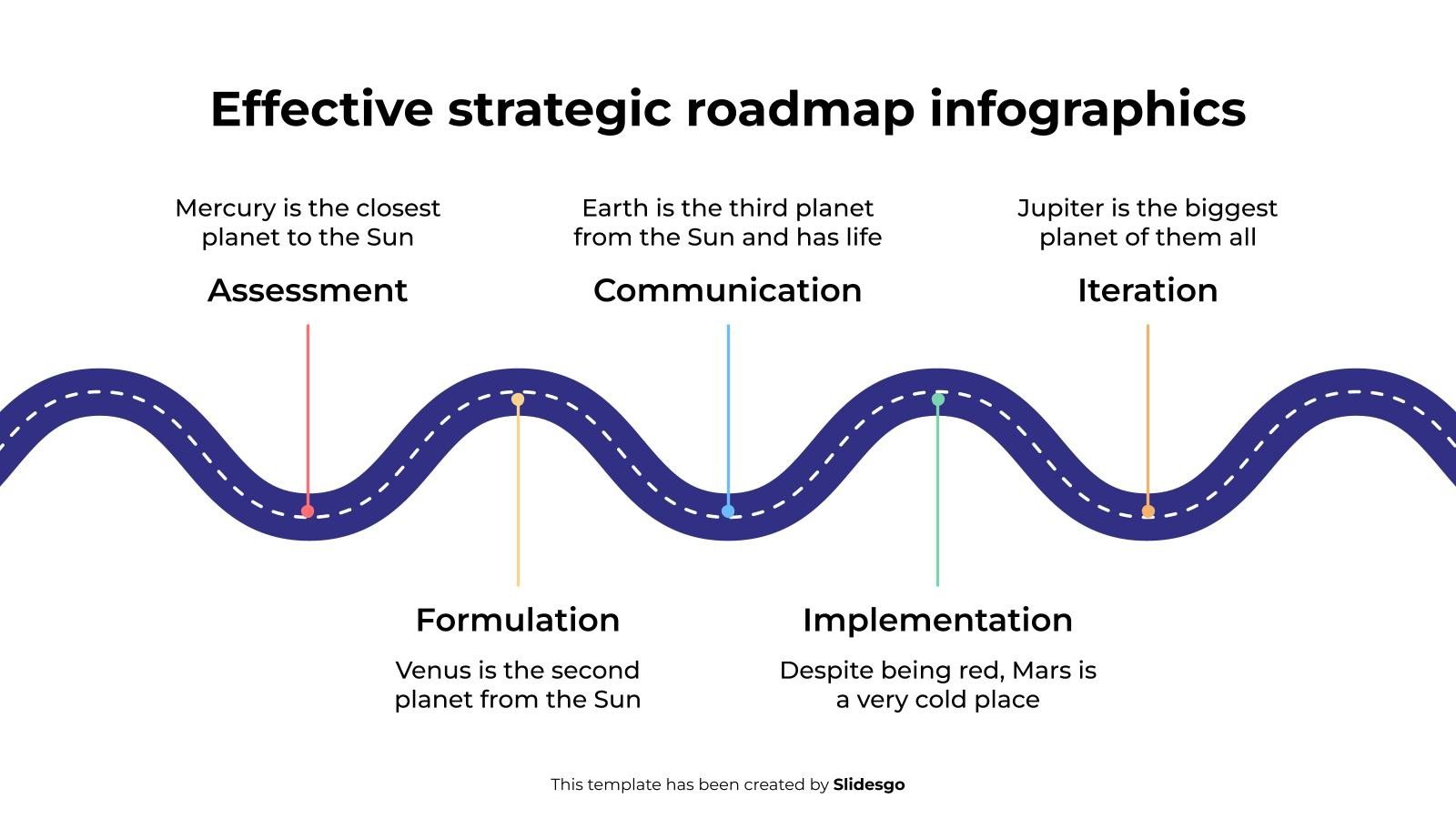 Effective strategic roadmap infographics

Mercury is the closest planet to the Sun

Assessment

Earth is the third planet from the Sun and has life

Communication

Jupiter is the biggest planet of them all

Iteration

Formulation

Venus is the second planet from the Sun

Implementation

Despite being red, Mars is a very cold place

This template has been created by Slidesgo