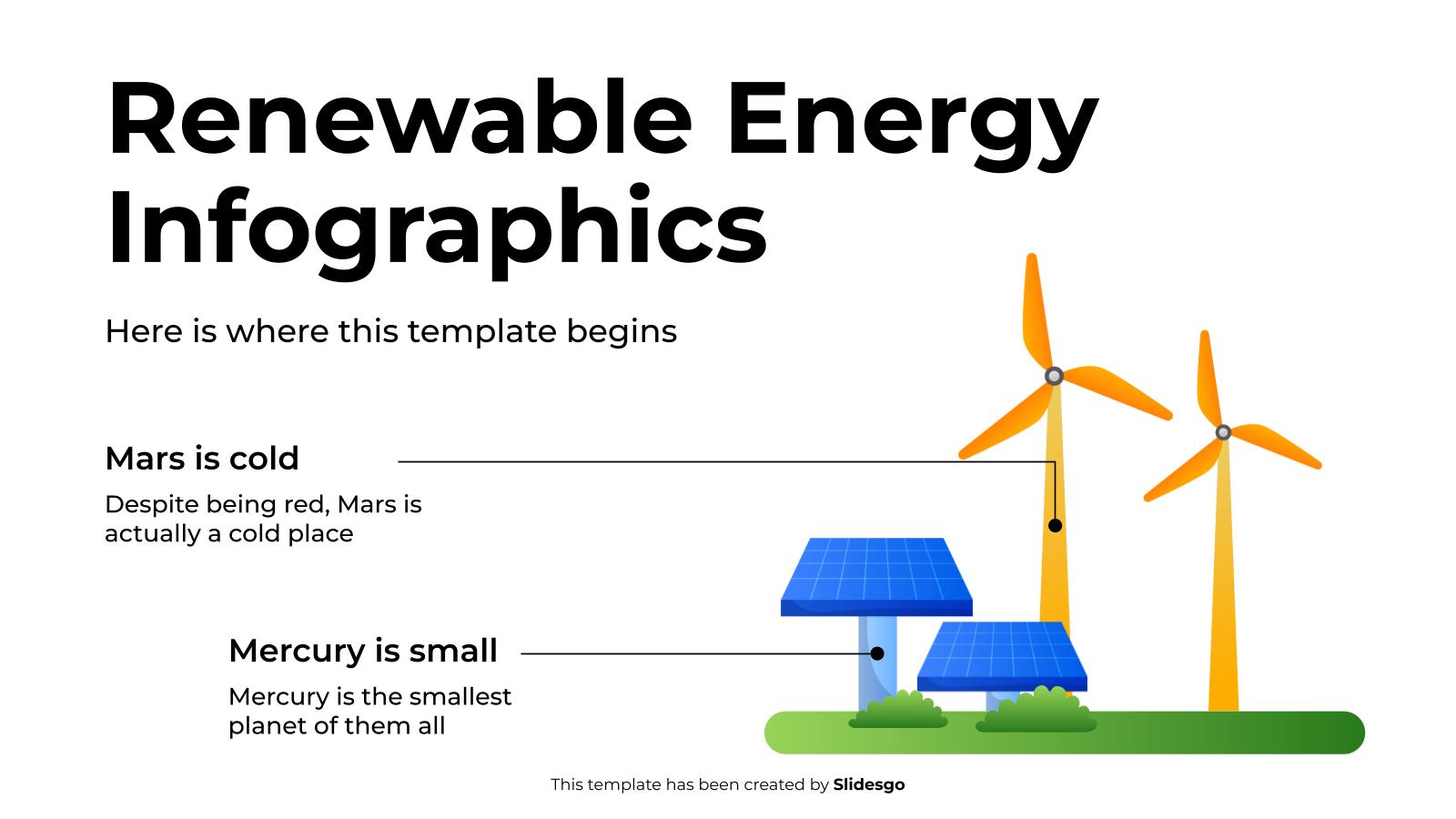 Renewable Energy Infographics

Here is where this template begins

Mars is cold

Despite being red, Mars is actually a cold place

Mercury is small

Mercury is the smallest planet of them all

This template has been created by Slidesgo