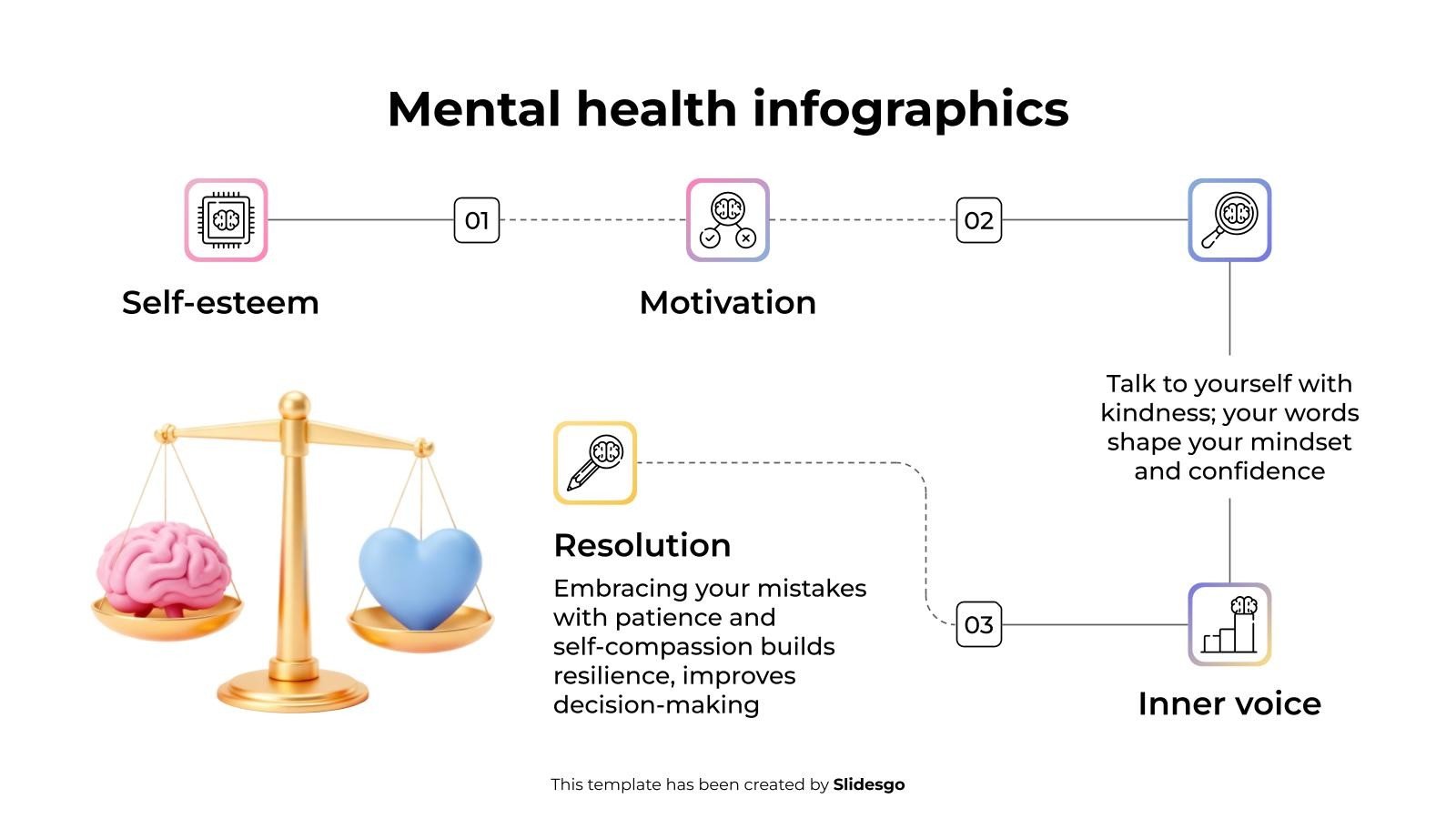 Mental health infographics

01

02

Self-esteem

Motivation

Talk to yourself with kindness; your words shape your mindset and confidence

Resolution

Embracing your mistakes with patience and self-compassion builds resilience, improves decision-making

03

Inner voice

This template has been created by Slidesgo