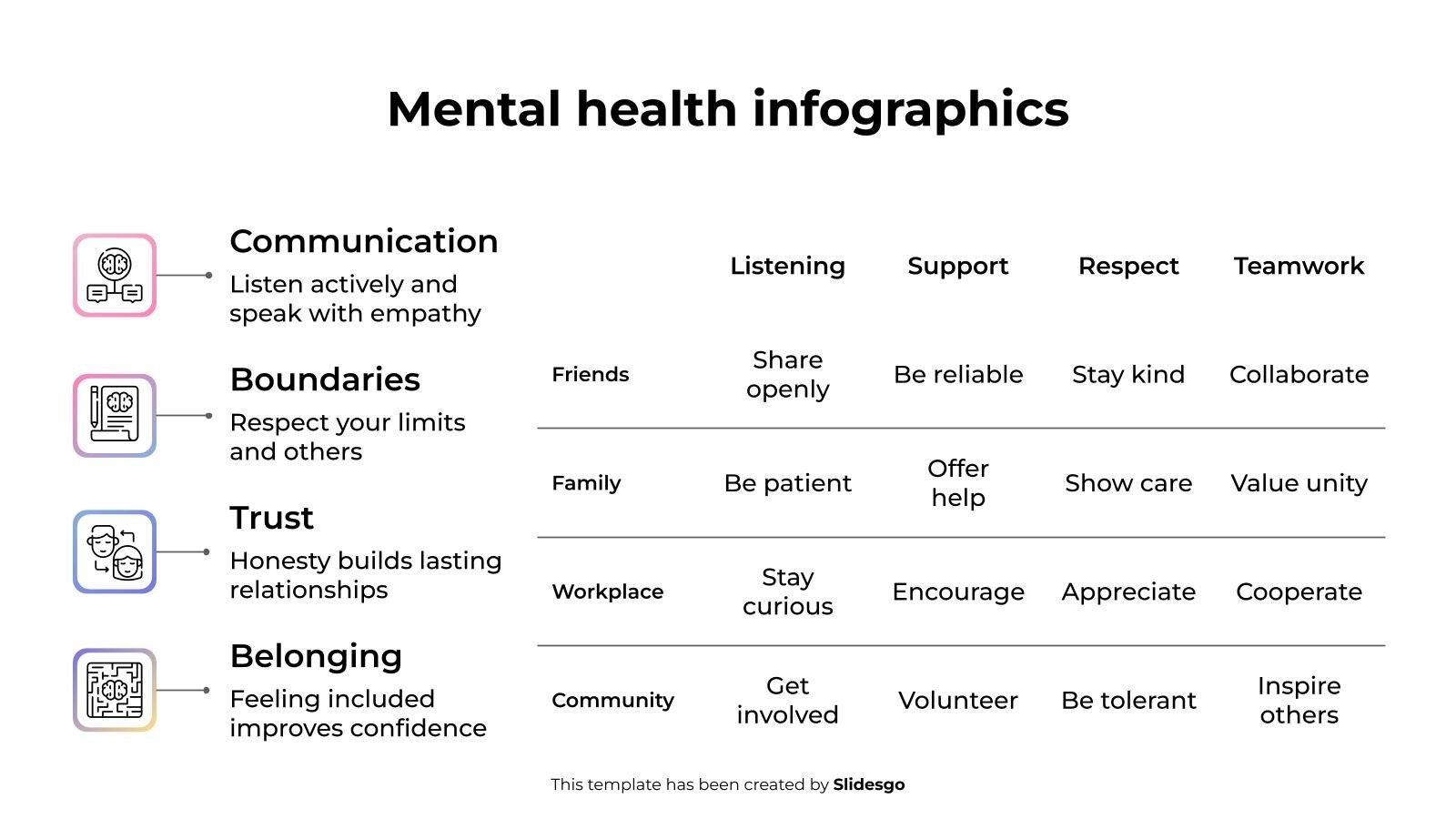 Mental health infographics

Communication
Listen actively and speak with empathy

Boundaries
Respect your limits and others

Trust
Honesty builds lasting relationships

Belonging
Feeling included improves confidence

| | Listening | Support | Respect | Teamwork |
|---|---|---|---|---|
| Friends | Share openly | Be reliable | Stay kind | Collaborate |
| Family | Be patient | Offer help | Show care | Value unity |
| Workplace | Stay curious | Encourage | Appreciate | Cooperate |
| Community | Get involved | Volunteer | Be tolerant | Inspire others |

This template has been created by Slidesgo