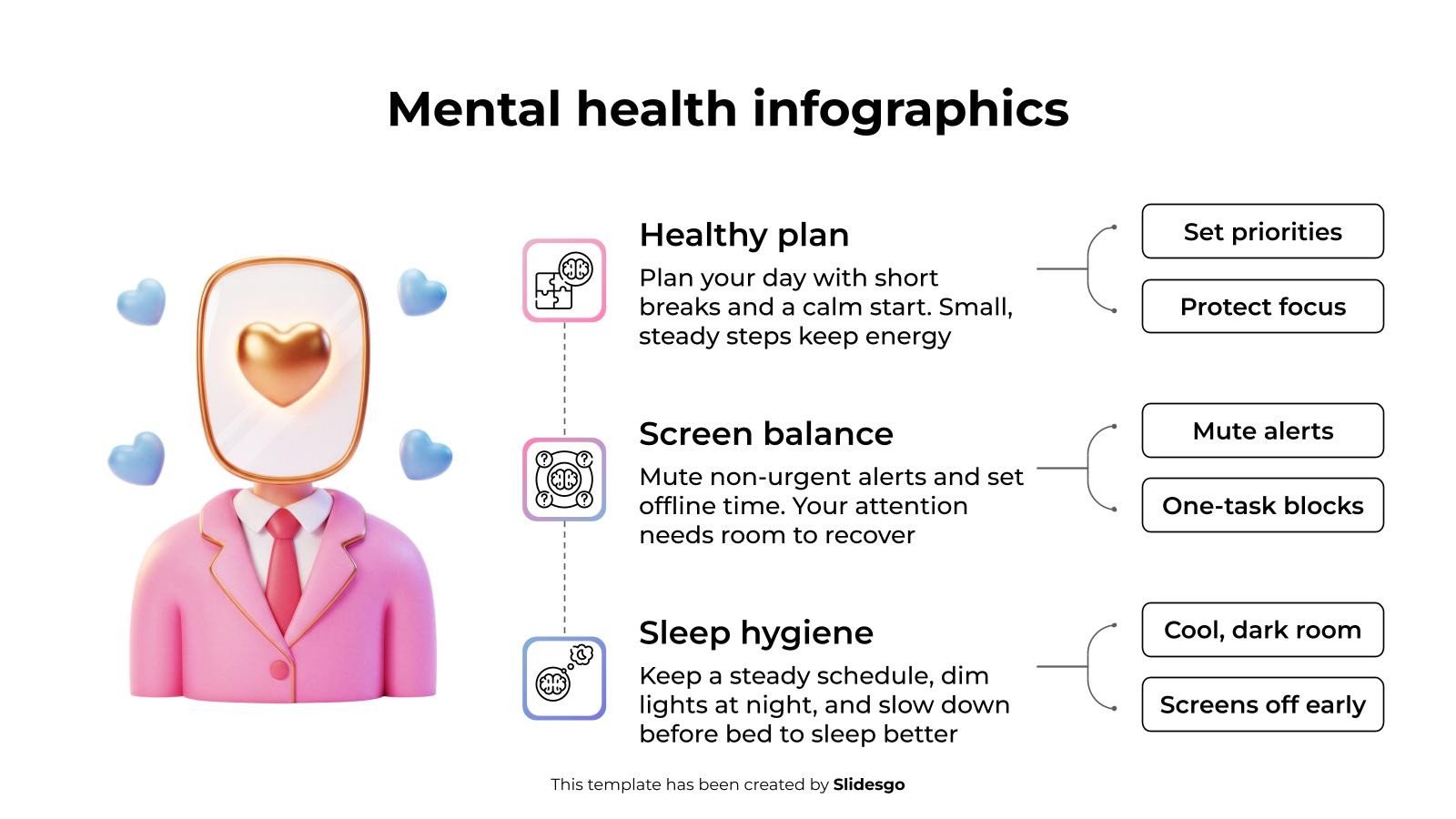 Mental health infographics

Healthy plan

Plan your day with short breaks and a calm start. Small, steady steps keep energy

Set priorities

Protect focus

Screen balance

Mute non-urgent alerts and set offline time. Your attention needs room to recover

Mute alerts

One-task blocks

Sleep hygiene

Keep a steady schedule, dim lights at night, and slow down before bed to sleep better

Cool, dark room

Screens off early

This template has been created by Slidesgo