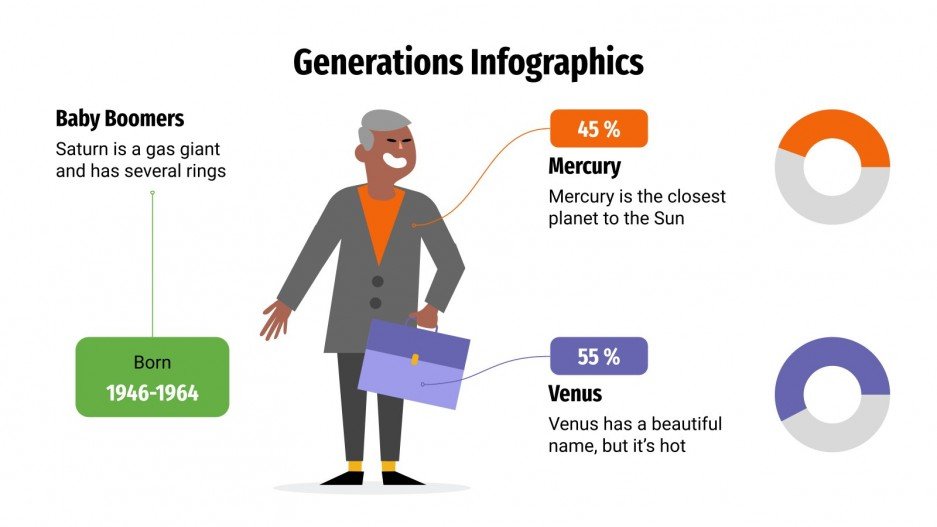 Generations Infographics

Baby Boomers
Saturn is a gas giant and has several rings

Born
1946-1964

45 %
Mercury
Mercury is the closest planet to the Sun

55 %
Venus
Venus has a beautiful name, but it's hot