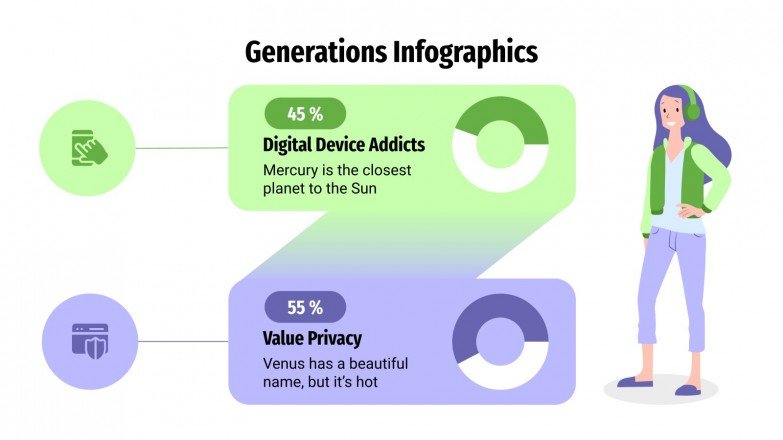 Generations Infographics

45 %

Digital Device Addicts

Mercury is the closest planet to the Sun

55 %

Value Privacy

Venus has a beautiful name, but it's hot