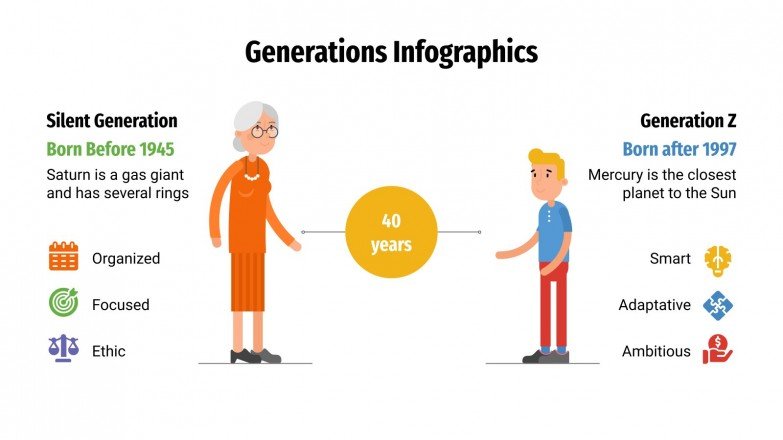 Generations Infographics

Silent Generation
Born Before 1945
Saturn is a gas giant and has several rings

Organized
Focused
Ethic

40 years

Generation Z
Born after 1997
Mercury is the closest planet to the Sun

Smart
Adaptative
Ambitious