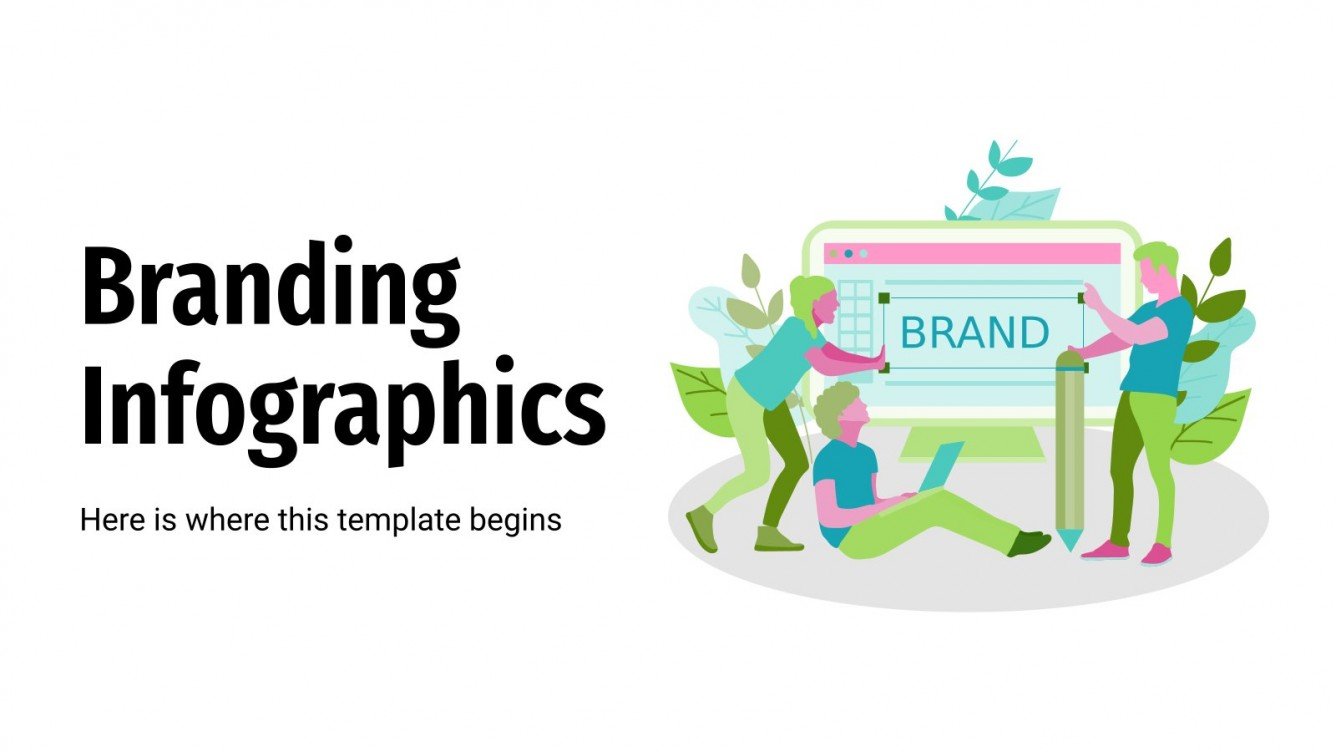 Branding Infographics

Here is where this template begins

BRAND