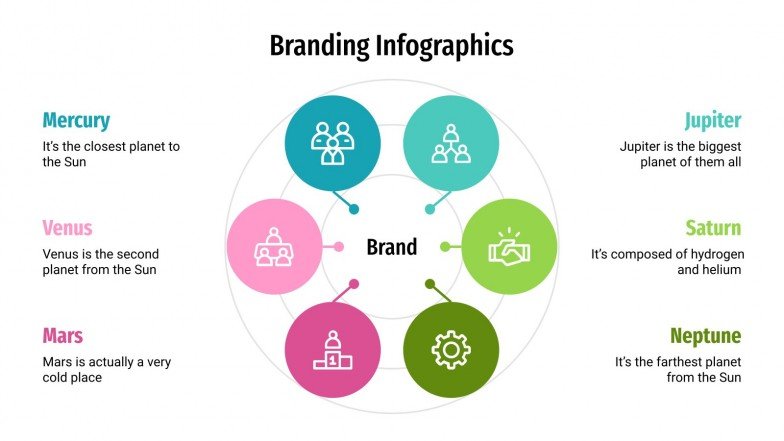 Branding Infographics

Mercury

It's the closest planet to the Sun

Venus

Venus is the second planet from the Sun

Mars

Mars is actually a very cold place

Brand

1

Jupiter

Jupiter is the biggest planet of them all

Saturn

It's composed of hydrogen and helium

Neptune

It's the farthest planet from the Sun