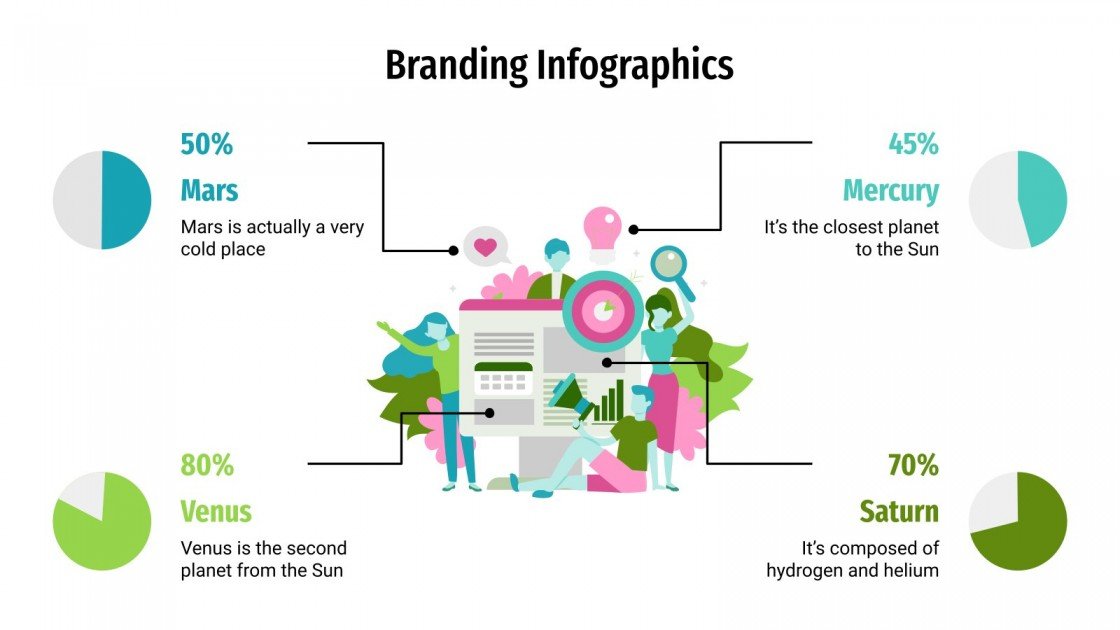 Branding Infographics

50%
Mars
Mars is actually a very cold place

45%
Mercury
It's the closest planet to the Sun

80%
Venus
Venus is the second planet from the Sun

70%
Saturn
It's composed of hydrogen and helium