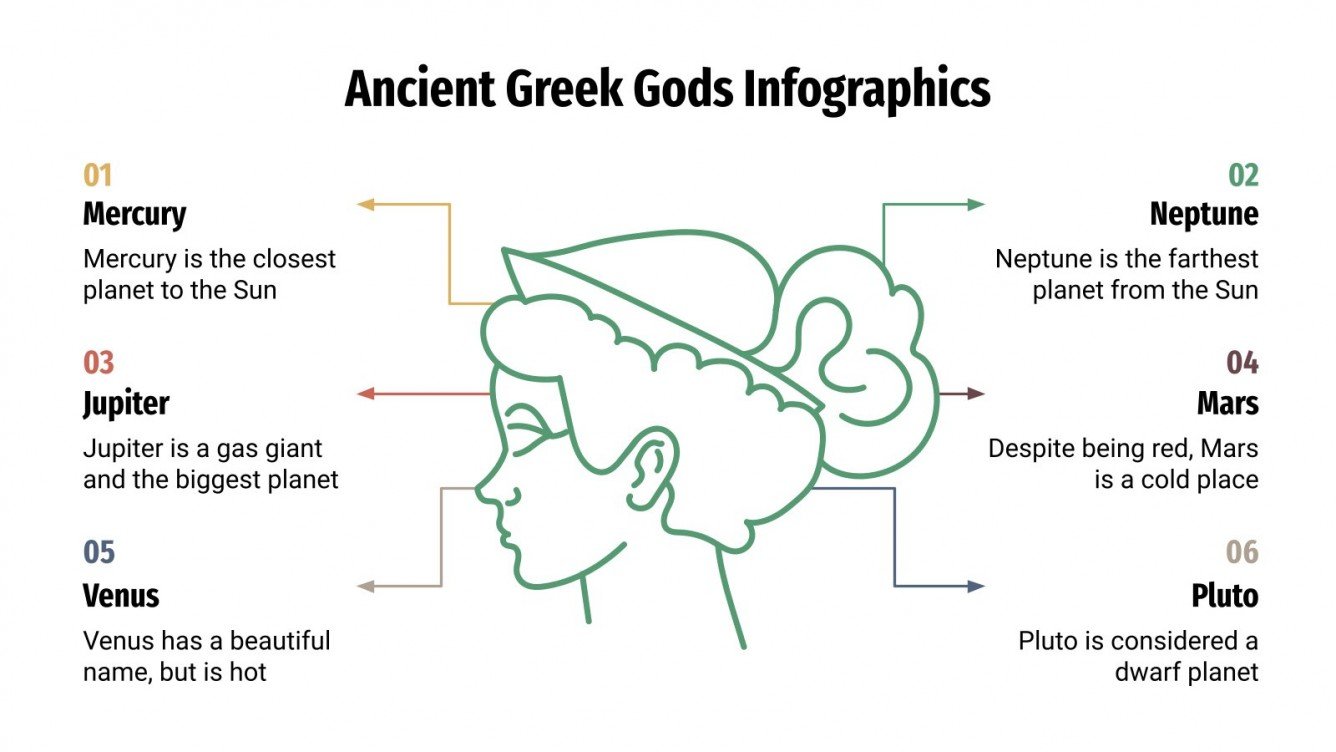 Ancient Greek Gods Infographics

01
Mercury
Mercury is the closest planet to the Sun

03
Jupiter
Jupiter is a gas giant and the biggest planet

05
Venus
Venus has a beautiful name, but is hot

02
Neptune
Neptune is the farthest planet from the Sun

04
Mars
Despite being red, Mars is a cold place

06
Pluto
Pluto is considered a dwarf planet