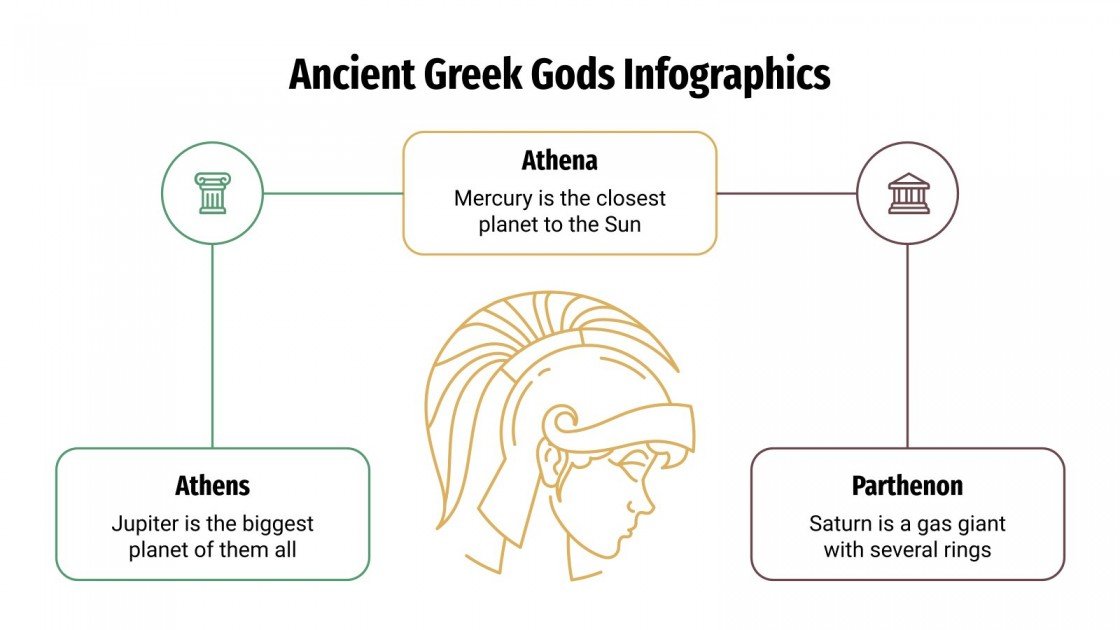 Ancient Greek Gods Infographics

Athena
Mercury is the closest planet to the Sun

Athens
Jupiter is the biggest planet of them all

Parthenon
Saturn is a gas giant with several rings