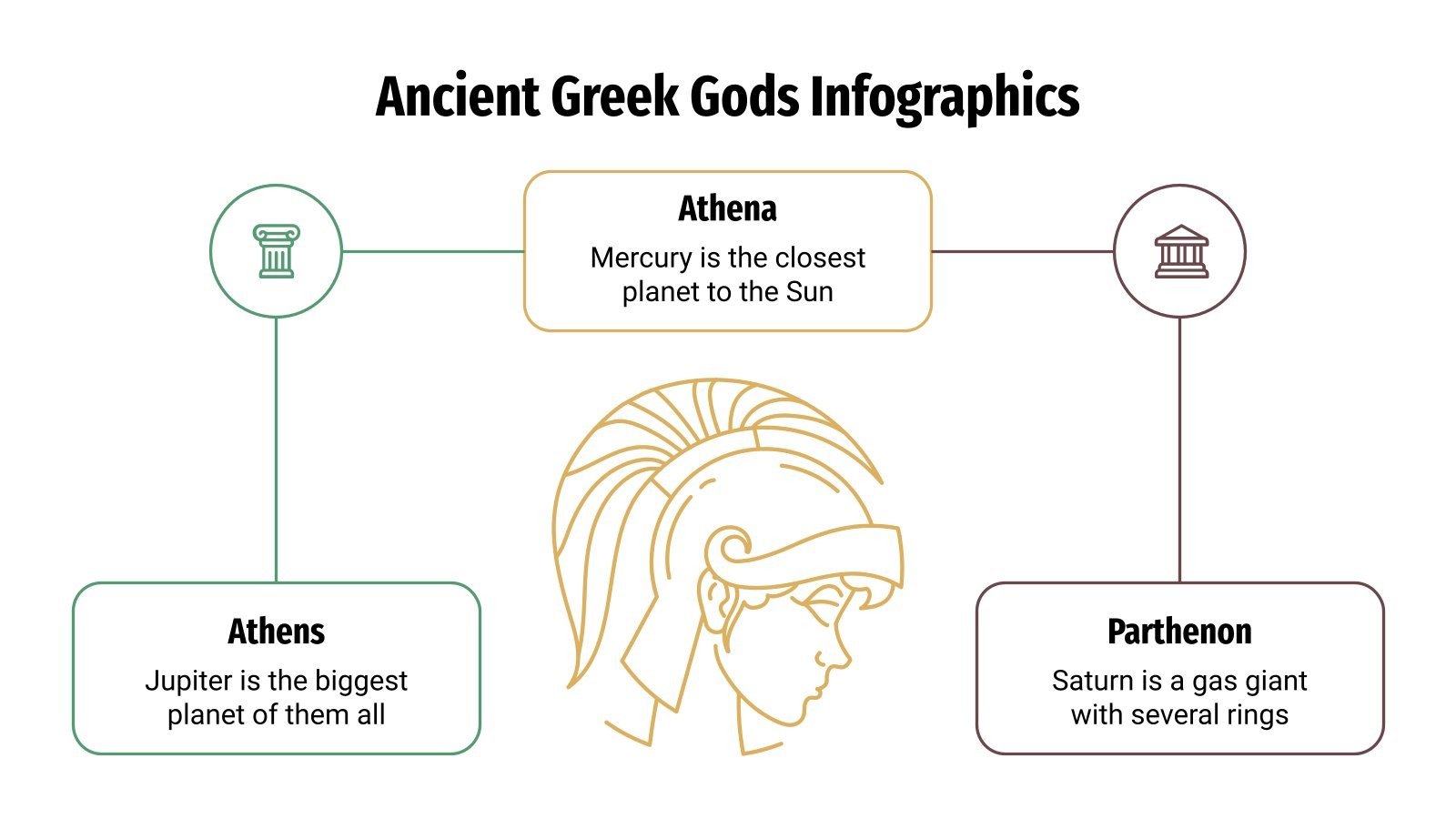 Ancient Greek Gods Infographics

Athena
Mercury is the closest planet to the Sun

Athens
Jupiter is the biggest planet of them all

Parthenon
Saturn is a gas giant with several rings