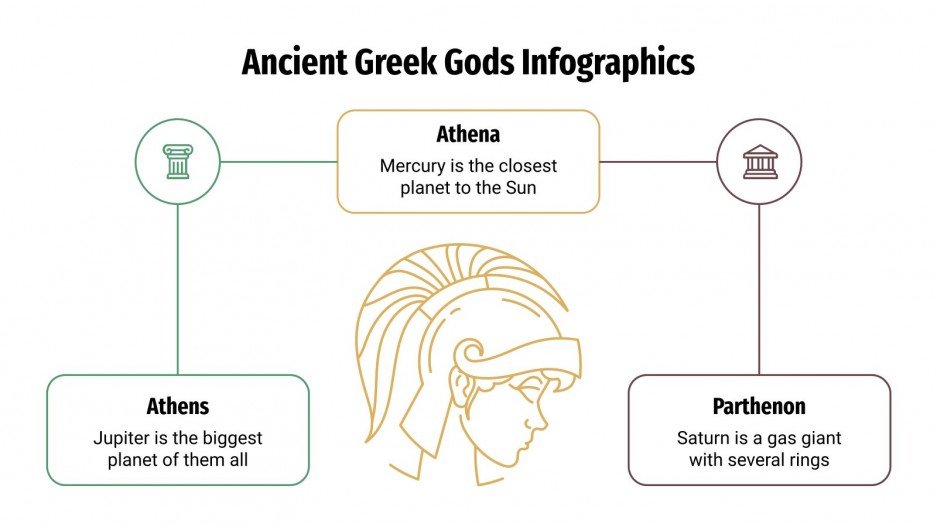 Ancient Greek Gods Infographics

Athena
Mercury is the closest planet to the Sun

Athens
Jupiter is the biggest planet of them all

Parthenon
Saturn is a gas giant with several rings