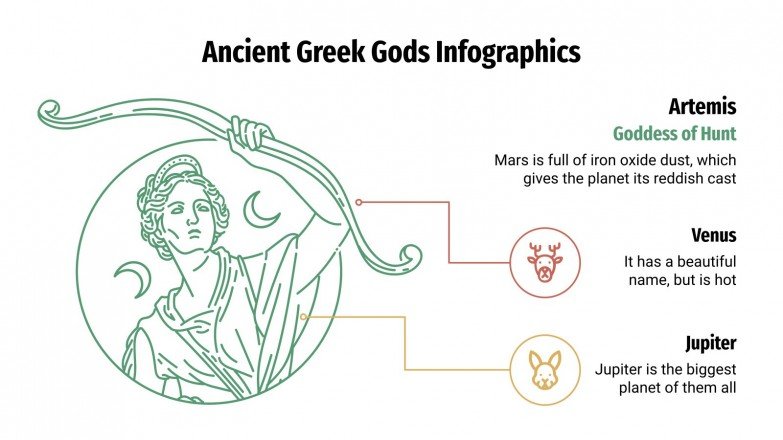 Ancient Greek Gods Infographics

Artemis

Goddess of Hunt

Mars is full of iron oxide dust, which gives the planet its reddish cast

Venus

It has a beautiful name, but is hot

Jupiter

Jupiter is the biggest planet of them all