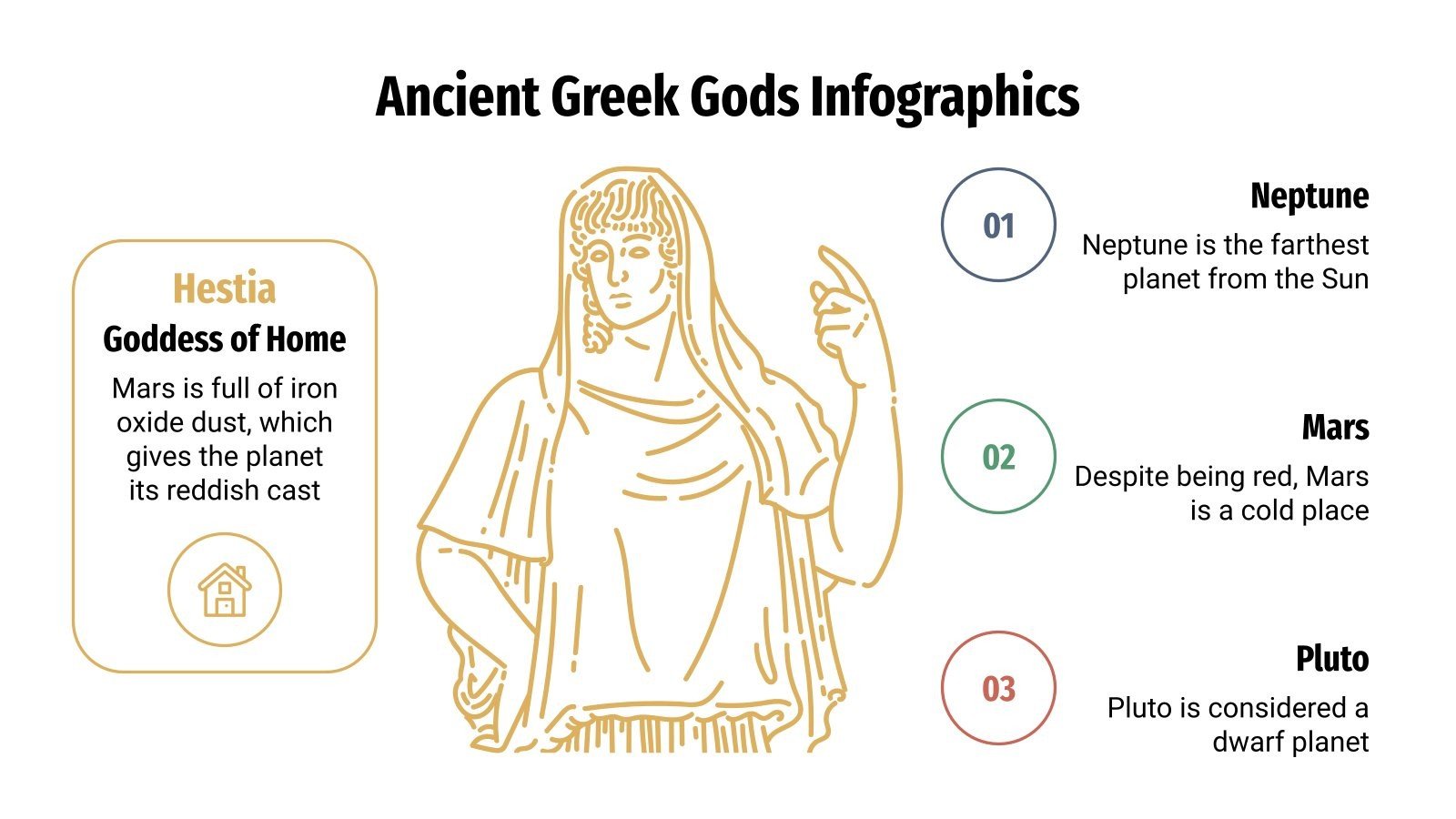 Ancient Greek Gods Infographics

Hestia

Goddess of Home

Mars is full of iron oxide dust, which gives the planet its reddish cast

01

Neptune

Neptune is the farthest planet from the Sun

02

Mars

Despite being red, Mars is a cold place

03

Pluto

Pluto is considered a dwarf planet