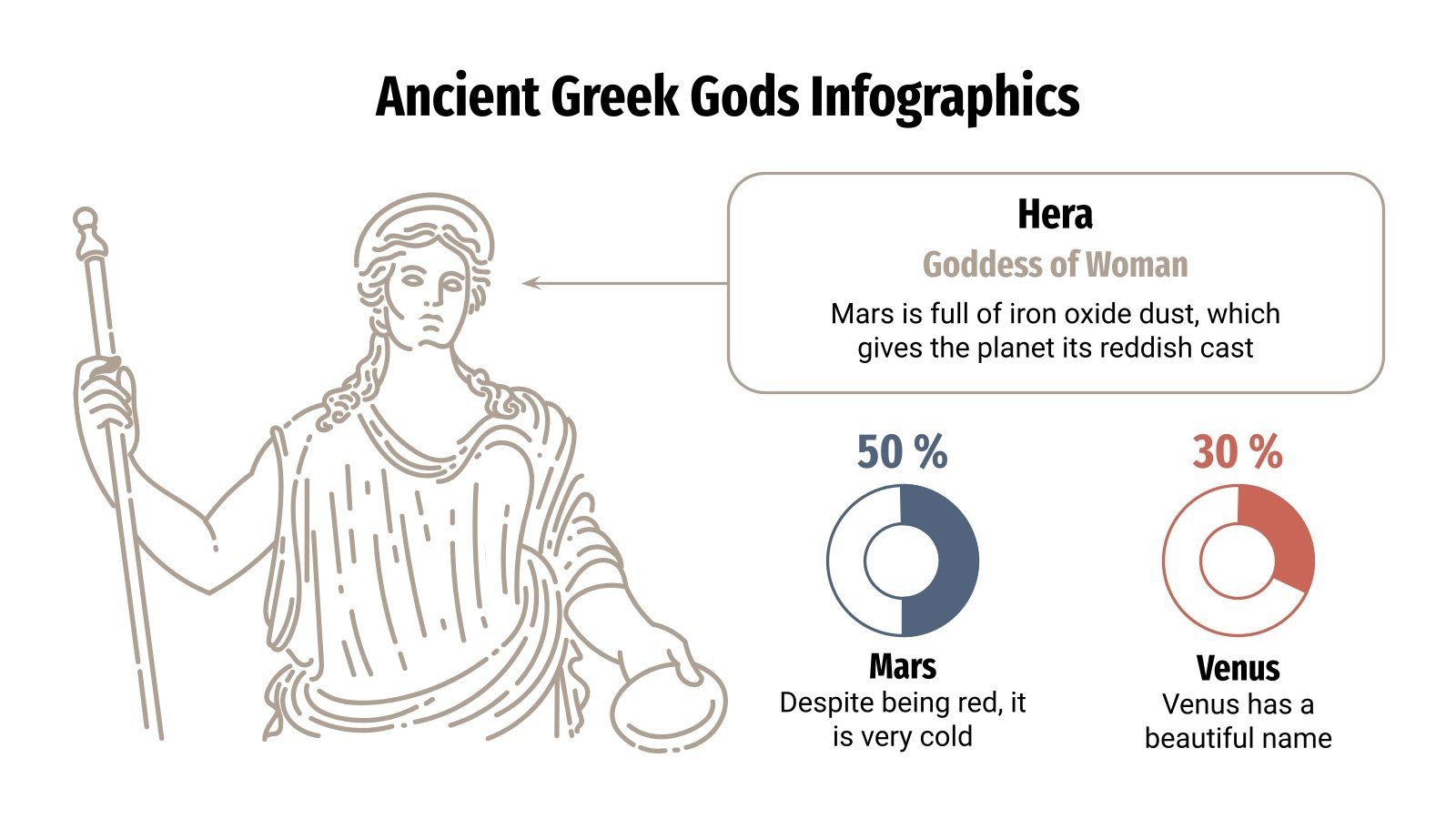 Ancient Greek Gods Infographics

Hera

Goddess of Woman

Mars is full of iron oxide dust, which gives the planet its reddish cast

50 %

Mars

Despite being red, it is very cold

30 %

Venus

Venus has a beautiful name