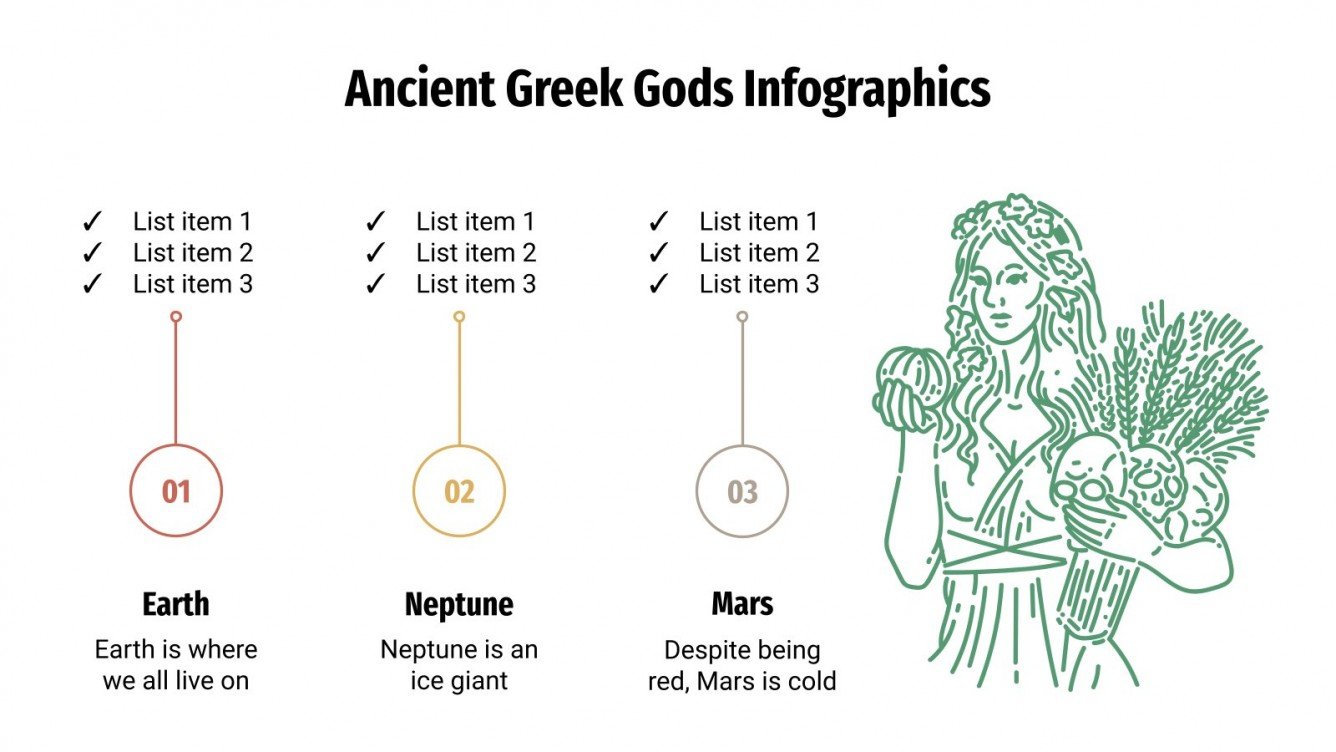 Ancient Greek Gods Infographics

✓ List item 1
✓ List item 2
✓ List item 3

01

Earth

Earth is where we all live on

✓ List item 1
✓ List item 2
✓ List item 3

02

Neptune

Neptune is an ice giant

✓ List item 1
✓ List item 2
✓ List item 3

03

Mars

Despite being red, Mars is cold