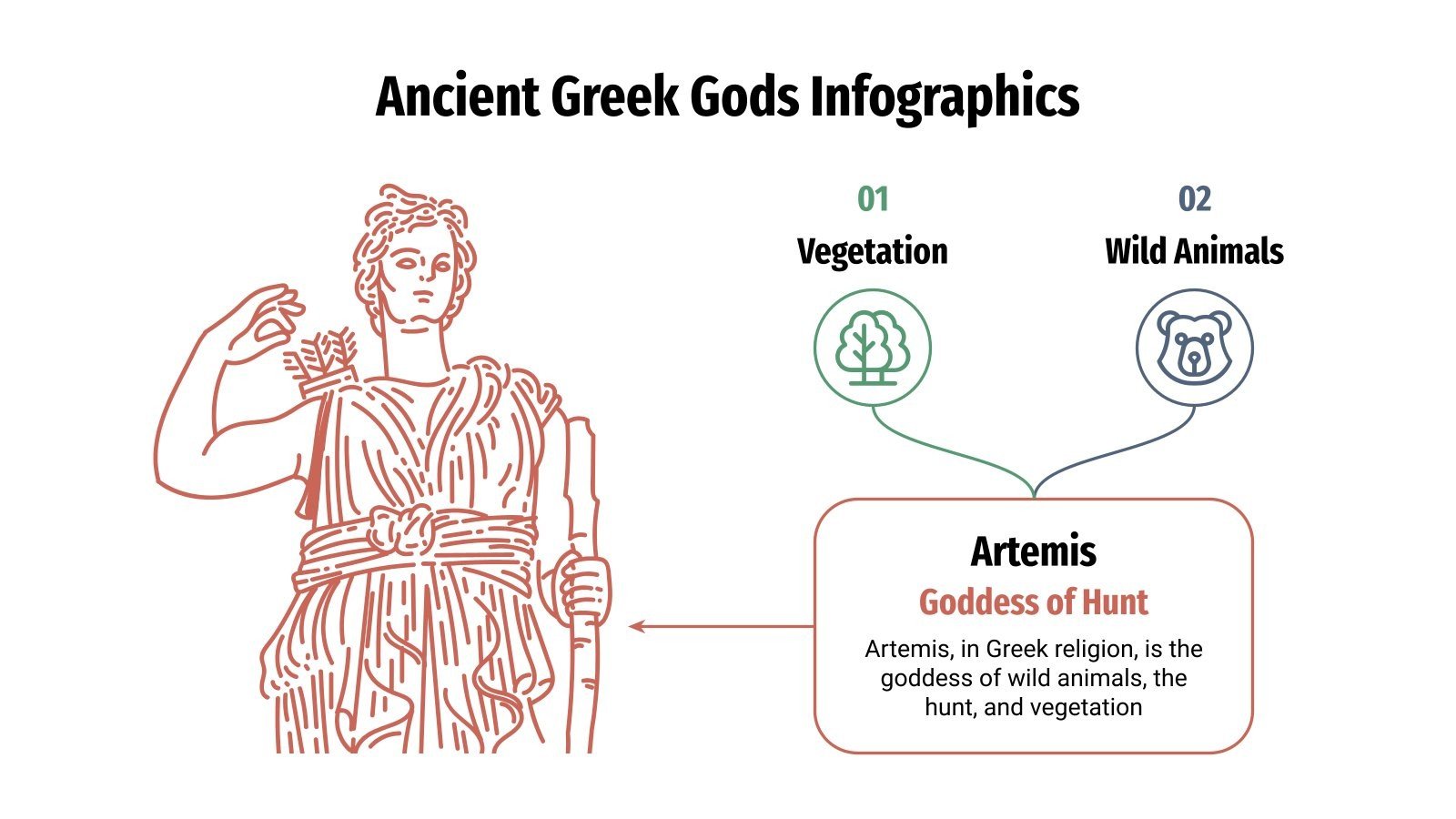 Ancient Greek Gods Infographics

01
Vegetation

02
Wild Animals

Artemis
Goddess of Hunt
Artemis, in Greek religion, is the goddess of wild animals, the hunt, and vegetation