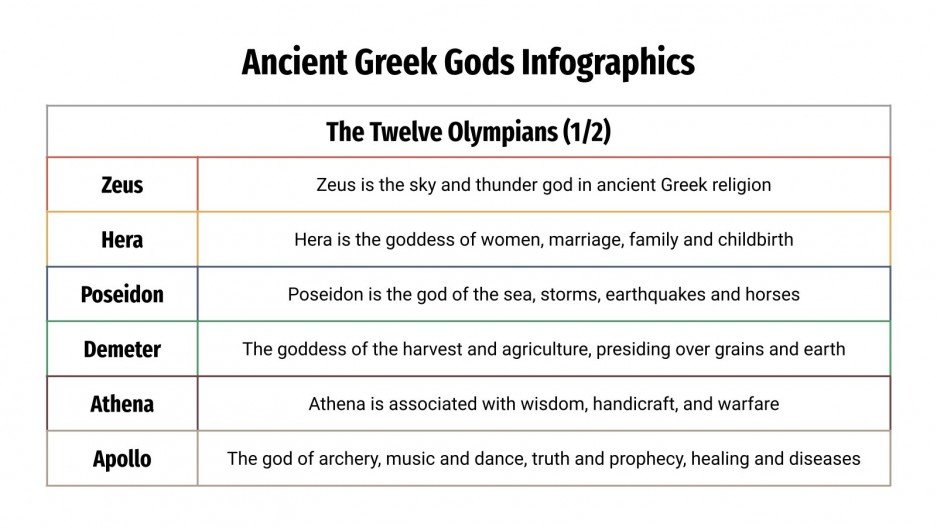 Ancient Greek Gods Infographics

| The Twelve Olympians (1/2) | |
|---|---|
| Zeus | Zeus is the sky and thunder god in ancient Greek religion |
| Hera | Hera is the goddess of women, marriage, family and childbirth |
| Poseidon | Poseidon is the god of the sea, storms, earthquakes and horses |
| Demeter | The goddess of the harvest and agriculture, presiding over grains and earth |
| Athena | Athena is associated with wisdom, handicraft, and warfare |
| Apollo | The god of archery, music and dance, truth and prophecy, healing and diseases |