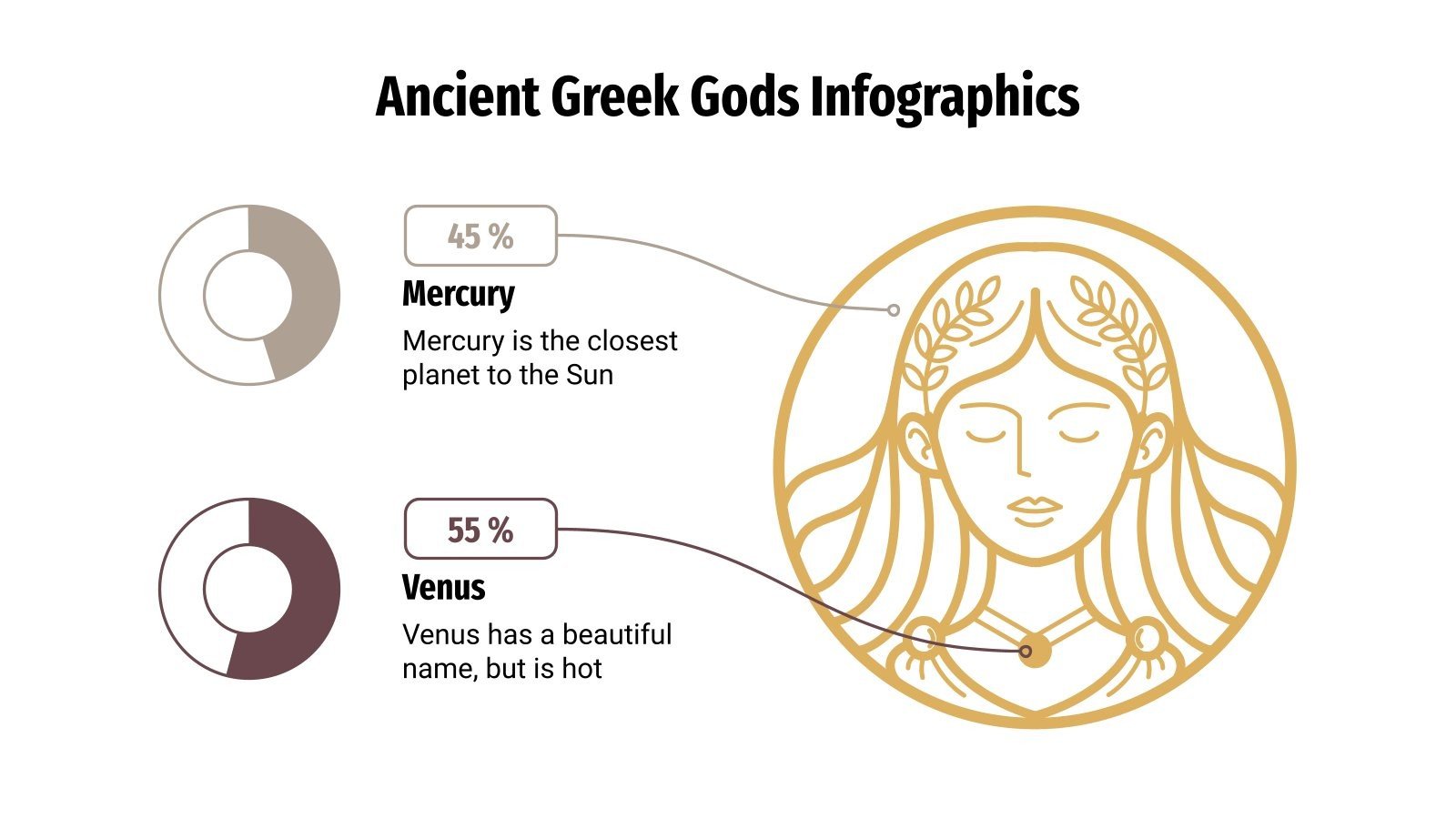 Ancient Greek Gods Infographics

45 %

Mercury

Mercury is the closest planet to the Sun

55 %

Venus

Venus has a beautiful name, but is hot