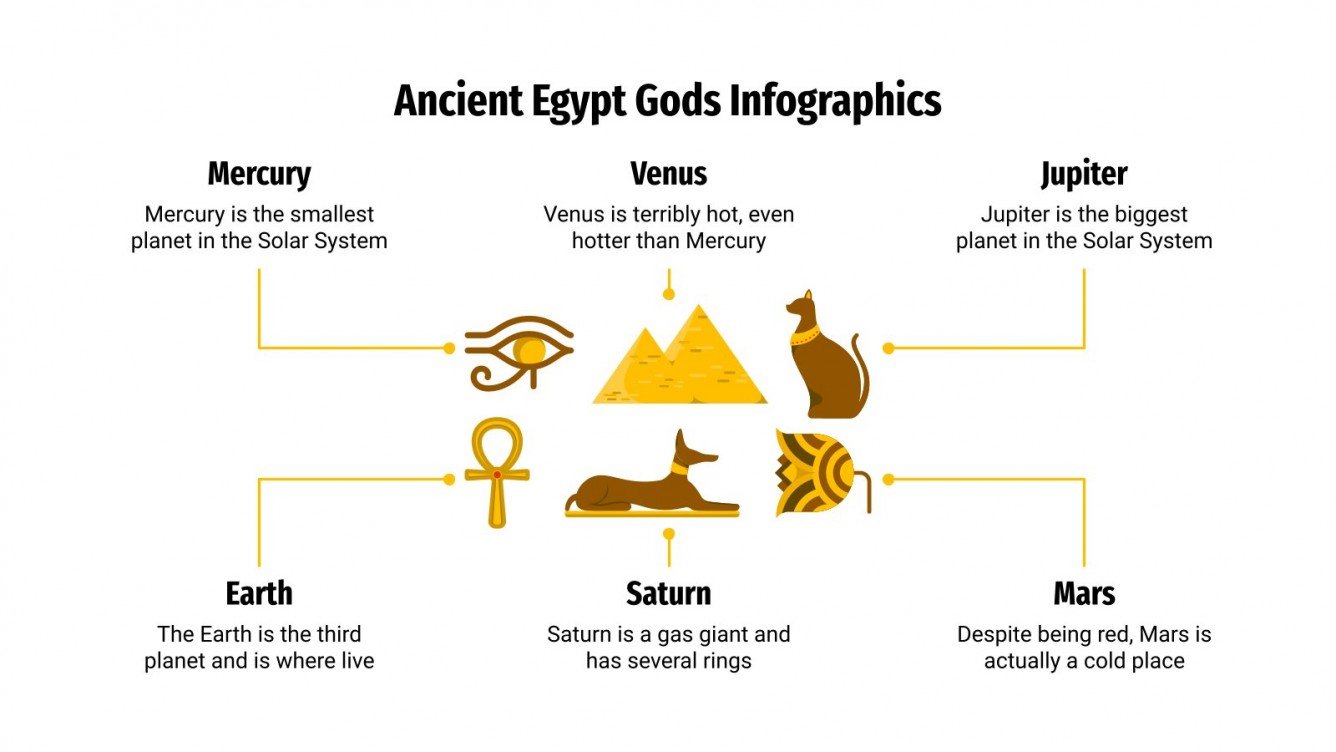 Ancient Egypt Gods Infographics

Mercury

Mercury is the smallest planet in the Solar System

Venus

Venus is terribly hot, even hotter than Mercury

Jupiter

Jupiter is the biggest planet in the Solar System

Earth

The Earth is the third planet and is where live

Saturn

Saturn is a gas giant and has several rings

Mars

Despite being red, Mars is actually a cold place