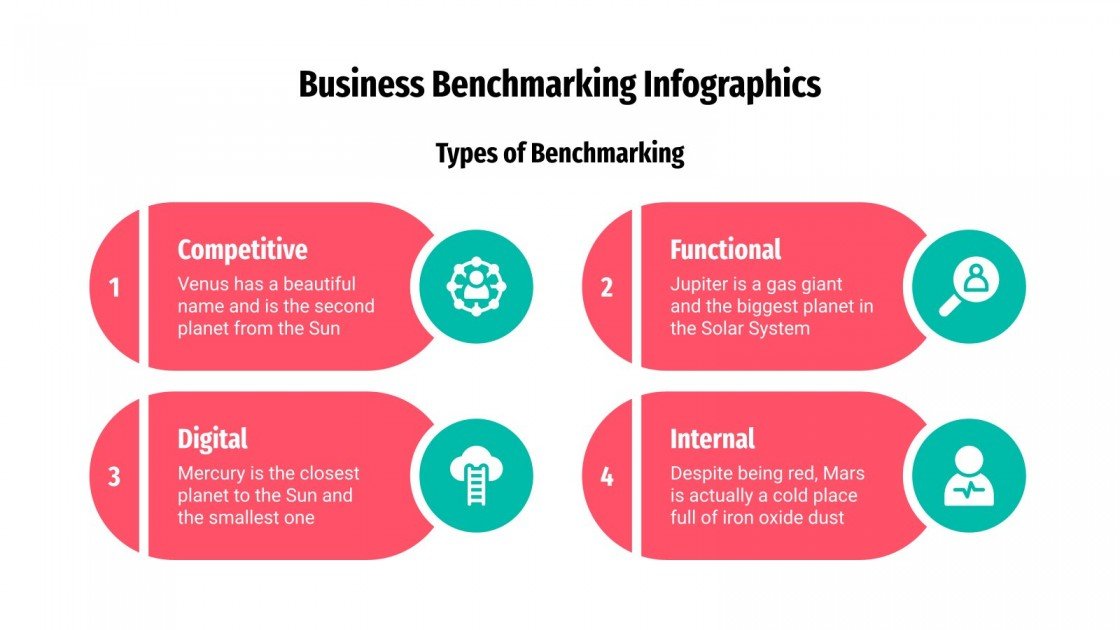 Business Benchmarking Infographics

Types of Benchmarking

1

Competitive

Venus has a beautiful name and is the second planet from the Sun

2

Functional

Jupiter is a gas giant and the biggest planet in the Solar System

3

Digital

Mercury is the closest planet to the Sun and the smallest one

4

Internal

Despite being red, Mars is actually a cold place full of iron oxide dust