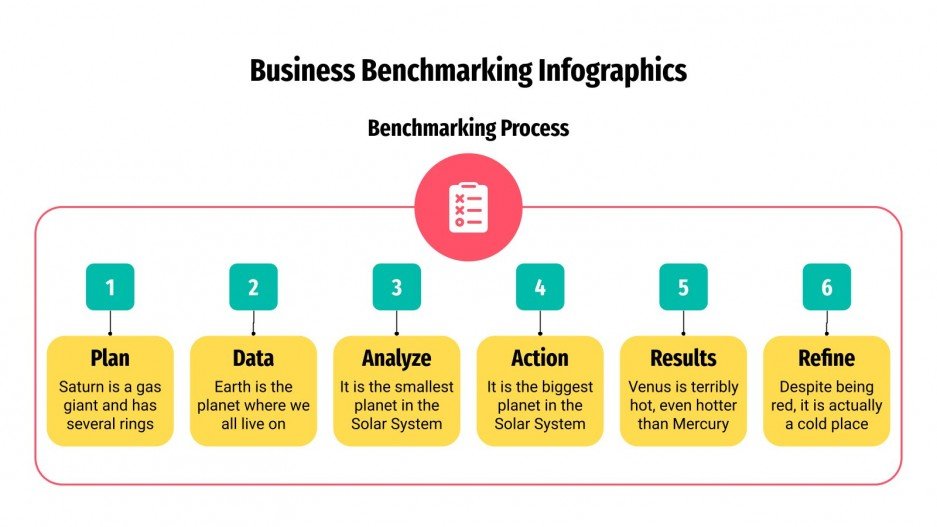 Business Benchmarking Infographics

Benchmarking Process

1

Plan

Saturn is a gas giant and has several rings

2

Data

Earth is the planet where we all live on

3

Analyze

It is the smallest planet in the Solar System

4

Action

It is the biggest planet in the Solar System

5

Results

Venus is terribly hot, even hotter than Mercury

6

Refine

Despite being red, it is actually a cold place