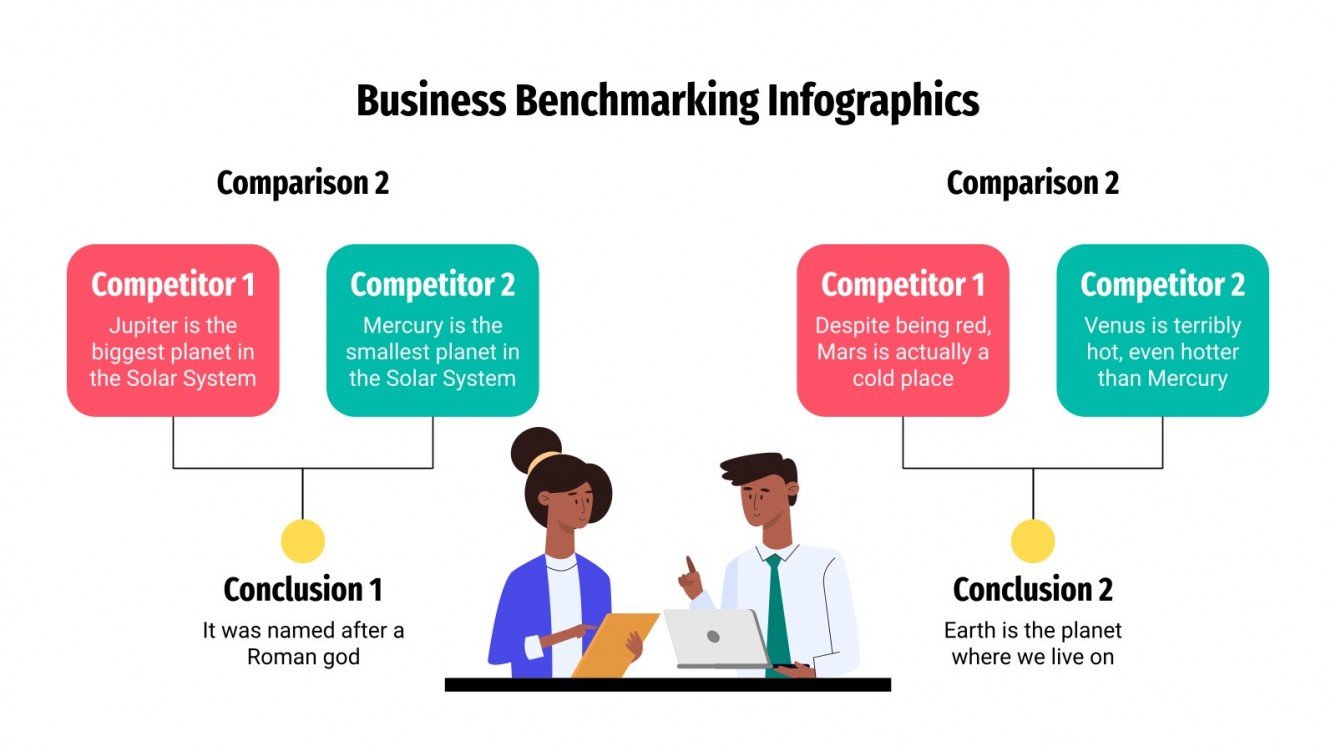 Business Benchmarking Infographics

Comparison 2

Competitor 1
Jupiter is the biggest planet in the Solar System

Competitor 2
Mercury is the smallest planet in the Solar System

Conclusion 1
It was named after a Roman god

Comparison 2

Competitor 1
Despite being red, Mars is actually a cold place

Competitor 2
Venus is terribly hot, even hotter than Mercury

Conclusion 2
Earth is the planet where we live on