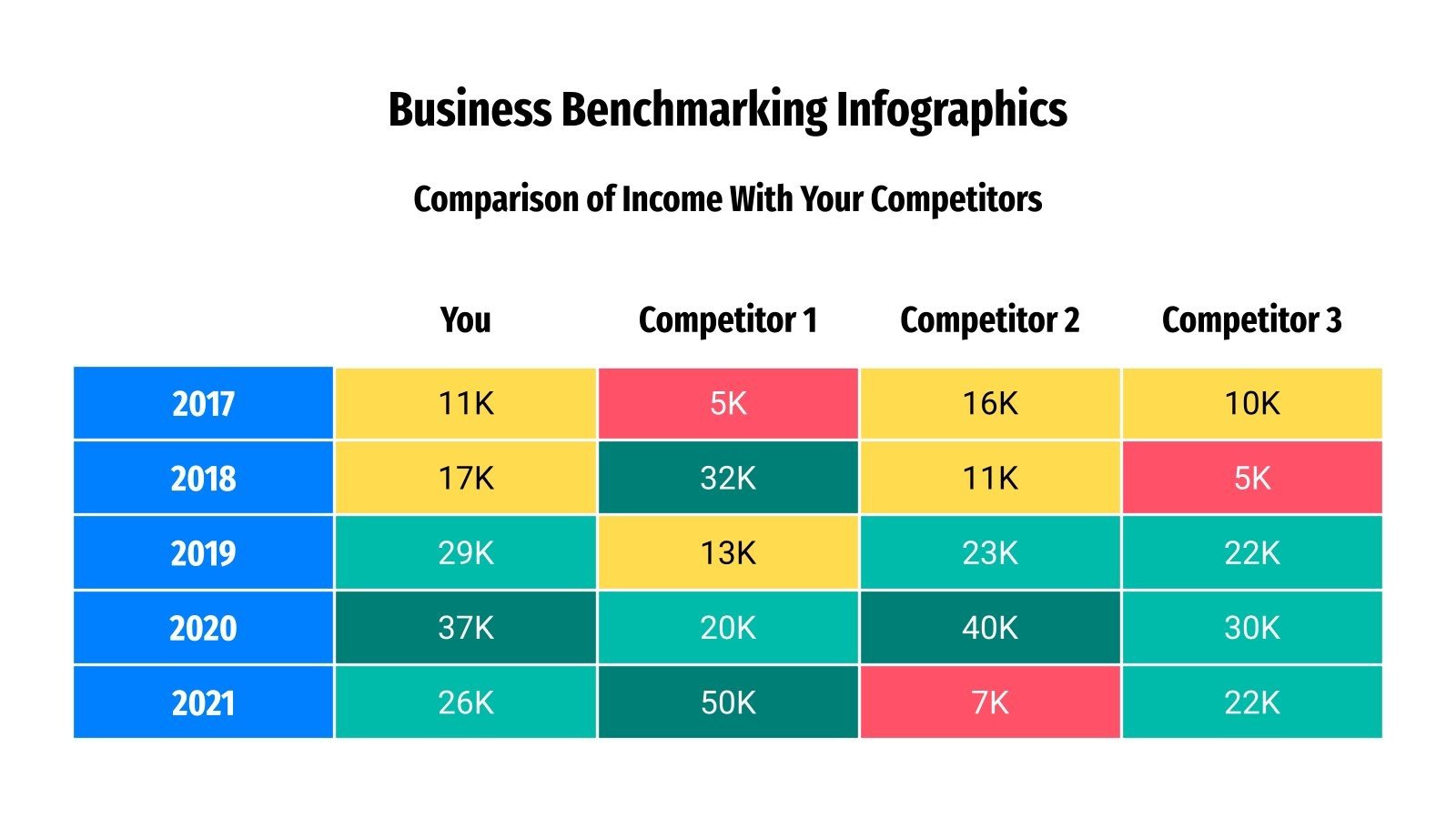 Business Benchmarking Infographics

Comparison of Income With Your Competitors

| | You | Competitor 1 | Competitor 2 | Competitor 3 |
|---|---|---|---|---|
| 2017 | 11K | 5K | 16K | 10K |
| 2018 | 17K | 32K | 11K | 5K |
| 2019 | 29K | 13K | 23K | 22K |
| 2020 | 37K | 20K | 40K | 30K |
| 2021 | 26K | 50K | 7K | 22K |