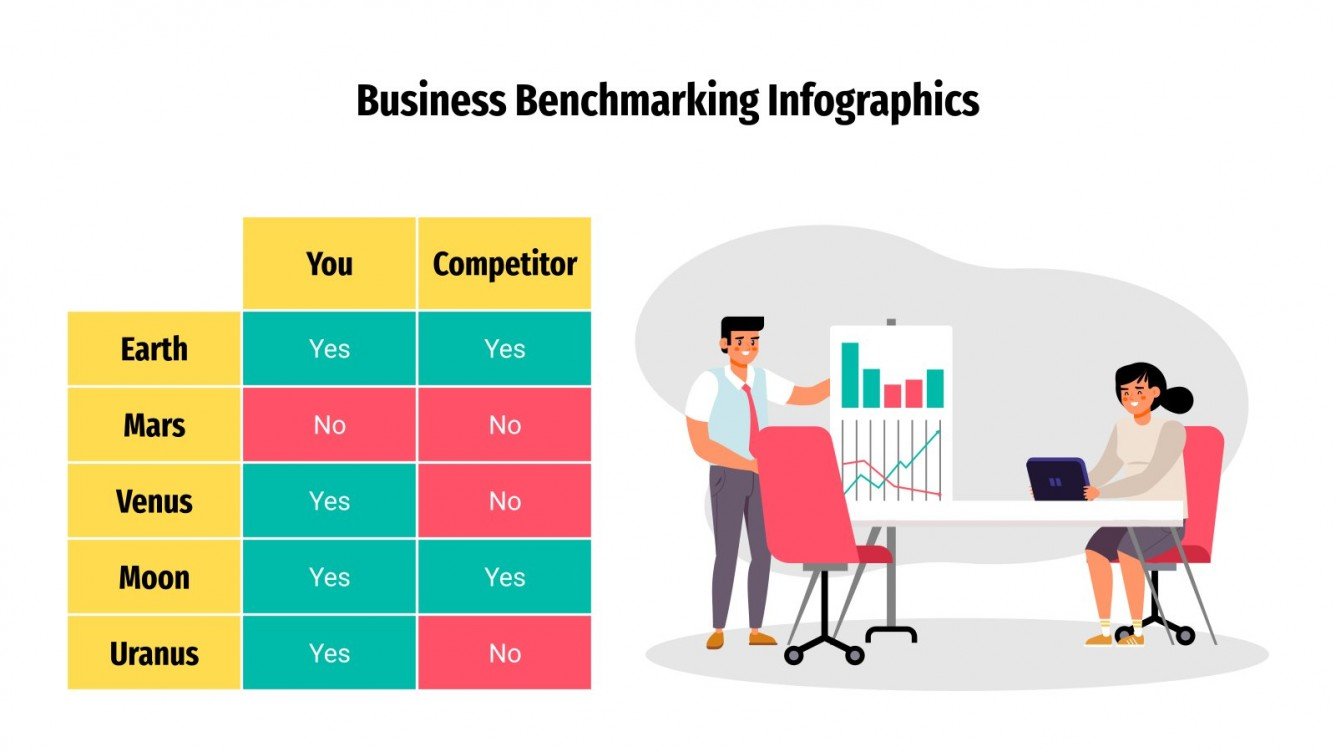 Business Benchmarking Infographics

| | You | Competitor |
|---|---|---|
| Earth | Yes | Yes |
| Mars | No | No |
| Venus | Yes | No |
| Moon | Yes | Yes |
| Uranus | Yes | No |