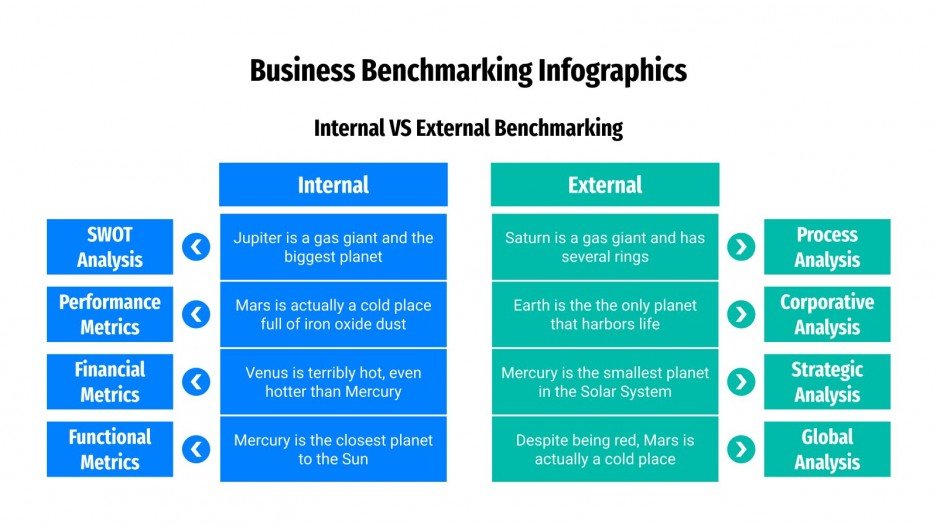 Business Benchmarking Infographics

Internal VS External Benchmarking

Internal

SWOT Analysis

Jupiter is a gas giant and the biggest planet

Performance Metrics

Mars is actually a cold place full of iron oxide dust

Financial Metrics

Venus is terribly hot, even hotter than Mercury

Functional Metrics

Mercury is the closest planet to the Sun

External

Saturn is a gas giant and has several rings

Process Analysis

Earth is the the only planet that harbors life

Corporative Analysis

Mercury is the smallest planet in the Solar System

Strategic Analysis

Despite being red, Mars is actually a cold place

Global Analysis