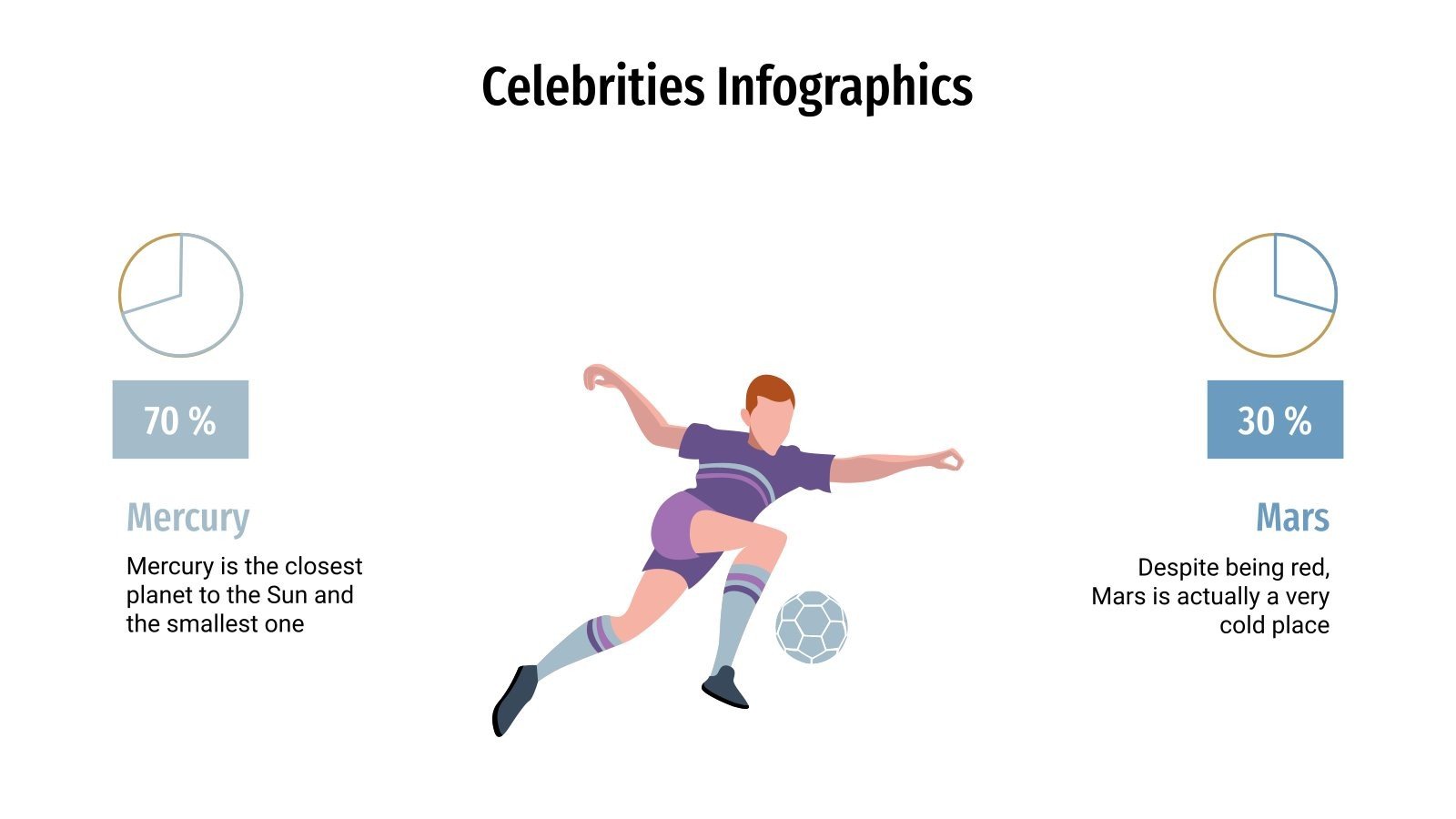 Celebrities Infographics

70 %

Mercury

Mercury is the closest planet to the Sun and the smallest one

30 %

Mars

Despite being red, Mars is actually a very cold place