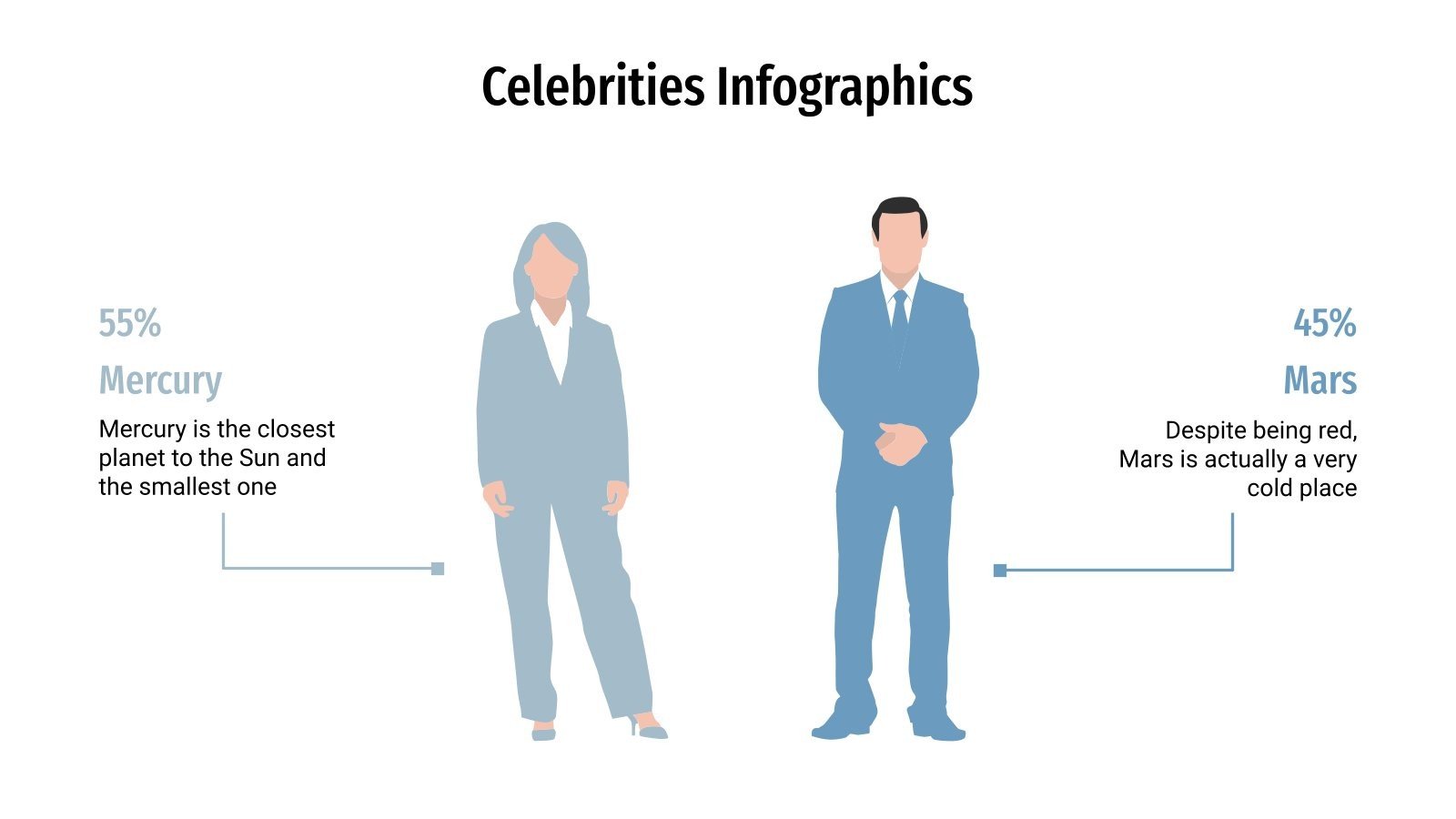 Celebrities Infographics

55%

Mercury

Mercury is the closest planet to the Sun and the smallest one

45%

Mars

Despite being red, Mars is actually a very cold place