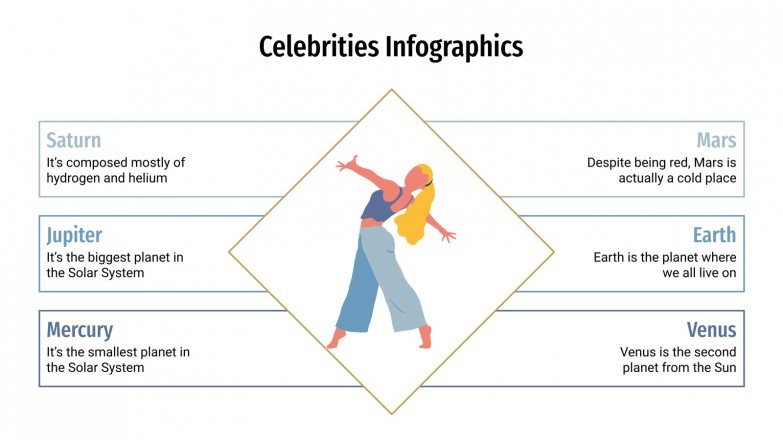 Celebrities Infographics

Saturn
It's composed mostly of hydrogen and helium

Jupiter
It's the biggest planet in the Solar System

Mercury
It's the smallest planet in the Solar System

Mars
Despite being red, Mars is actually a cold place

Earth
Earth is the planet where we all live on

Venus
Venus is the second planet from the Sun