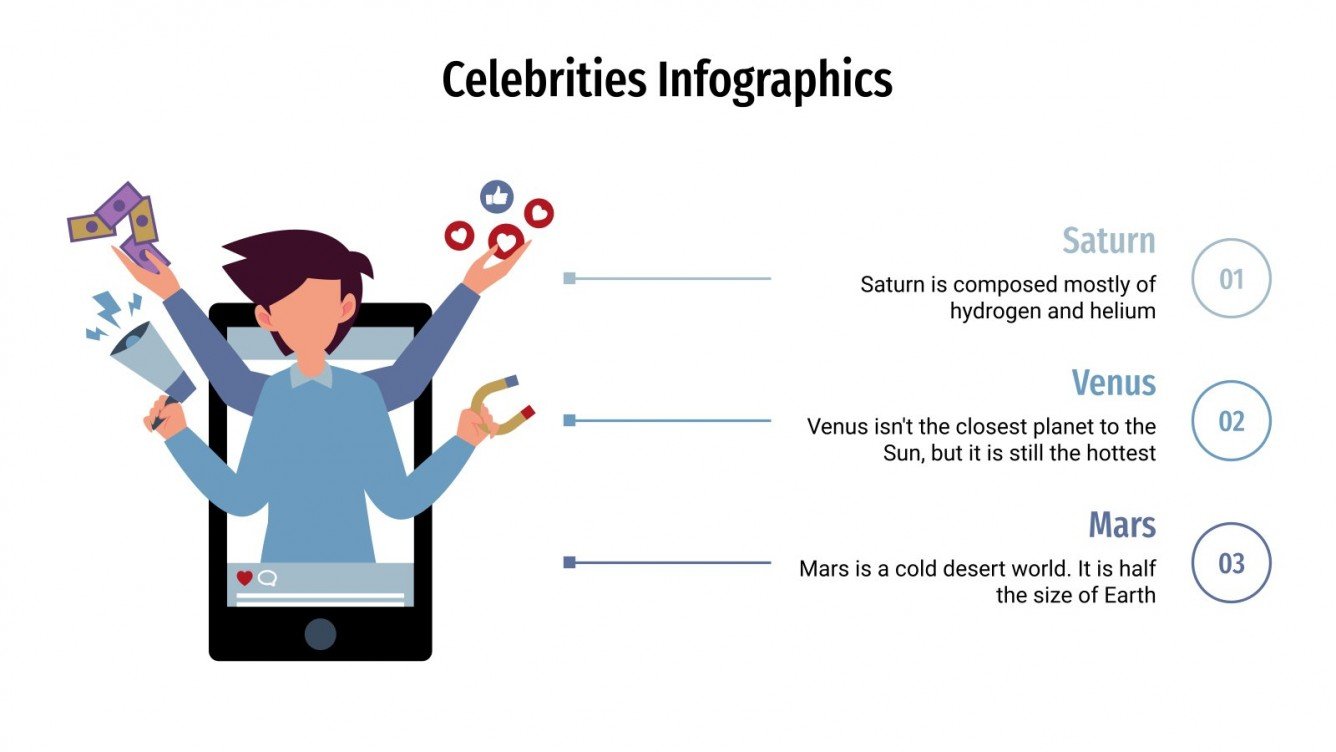 Celebrities Infographics

Saturn

Saturn is composed mostly of hydrogen and helium

01

Venus

Venus isn't the closest planet to the Sun, but it is still the hottest

02

Mars

Mars is a cold desert world. It is half the size of Earth

03