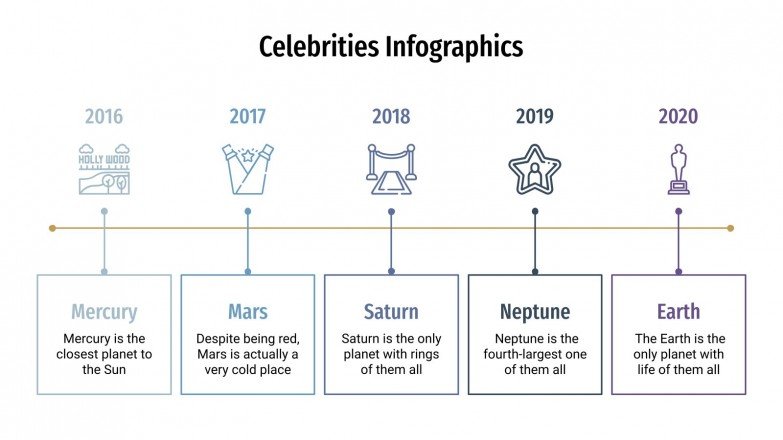 Celebrities Infographics

2016

HOLLY WOOD

Mercury

Mercury is the closest planet to the Sun

2017

Mars

Despite being red, Mars is actually a very cold place

2018

Saturn

Saturn is the only planet with rings of them all

2019

Neptune

Neptune is the fourth-largest one of them all

2020

Earth

The Earth is the only planet with life of them all