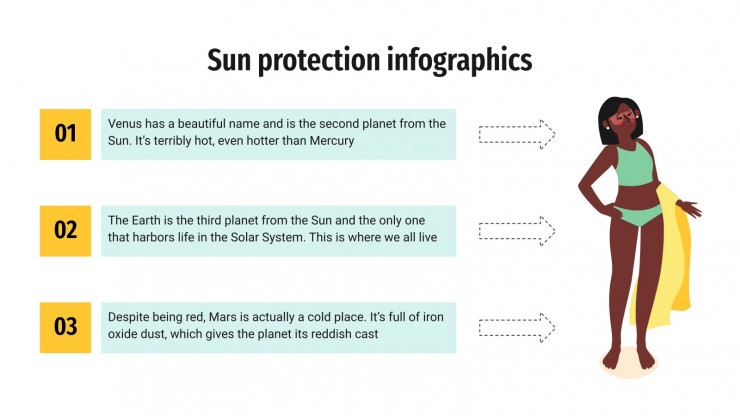 Sun protection infographics

01

Venus has a beautiful name and is the second planet from the Sun. It's terribly hot, even hotter than Mercury

02

The Earth is the third planet from the Sun and the only one that harbors life in the Solar System. This is where we all live

03

Despite being red, Mars is actually a cold place. It's full of iron oxide dust, which gives the planet its reddish cast