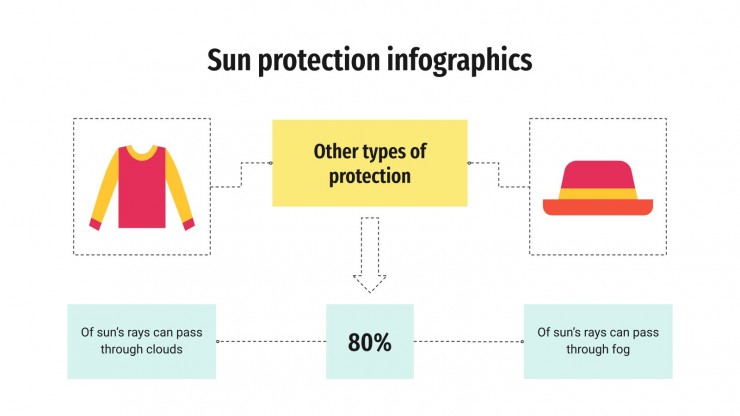 Sun protection infographics

Other types of protection

Of sun's rays can pass through clouds

80%

Of sun's rays can pass through fog