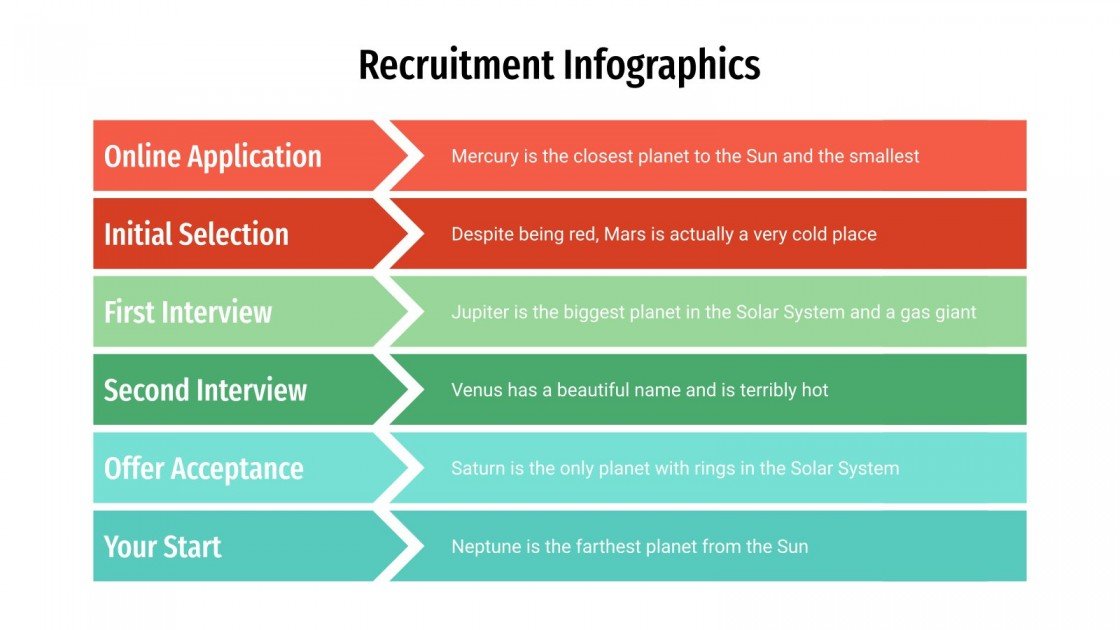 Recruitment Infographics

Online Application
Mercury is the closest planet to the Sun and the smallest

Initial Selection
Despite being red, Mars is actually a very cold place

First Interview
Jupiter is the biggest planet in the Solar System and a gas giant

Second Interview
Venus has a beautiful name and is terribly hot

Offer Acceptance
Saturn is the only planet with rings in the Solar System

Your Start
Neptune is the farthest planet from the Sun