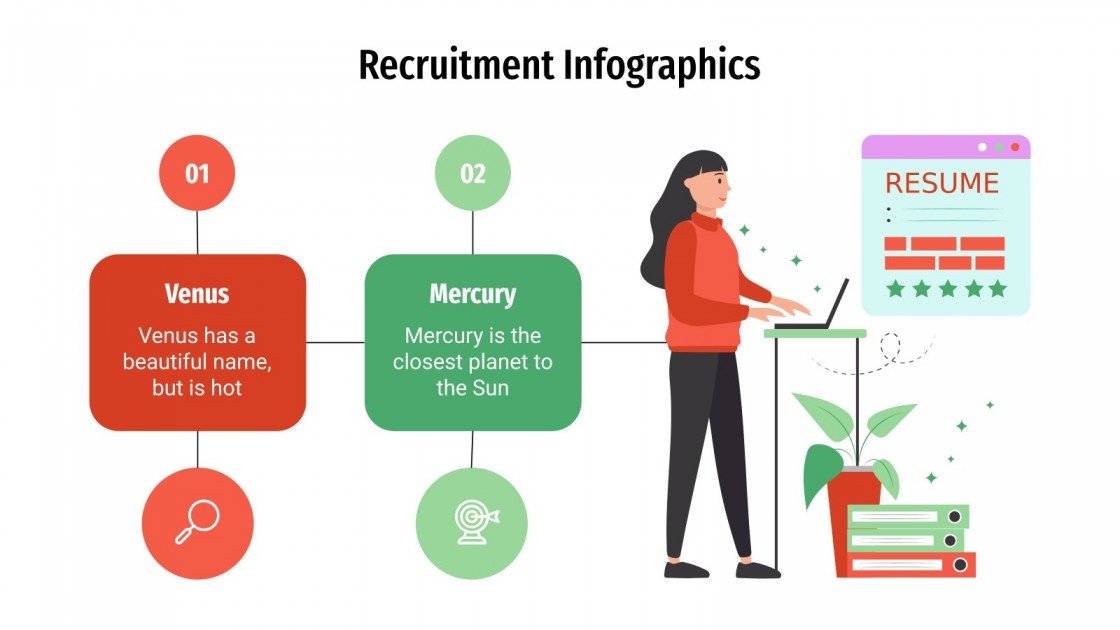 Recruitment Infographics

01

Venus

Venus has a beautiful name, but is hot

02

Mercury

Mercury is the closest planet to the Sun

RESUME