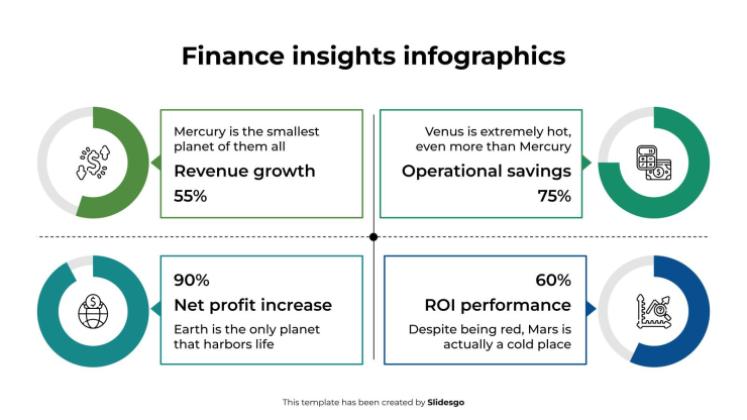 Finance insights infographics

Mercury is the smallest planet of them all

Revenue growth

55%

Venus is extremely hot, even more than Mercury

Operational savings

75%

90%

Net profit increase

Earth is the only planet that harbors life

60%

ROI performance

Despite being red, Mars is actually a cold place

This template has been created by Slidesgo