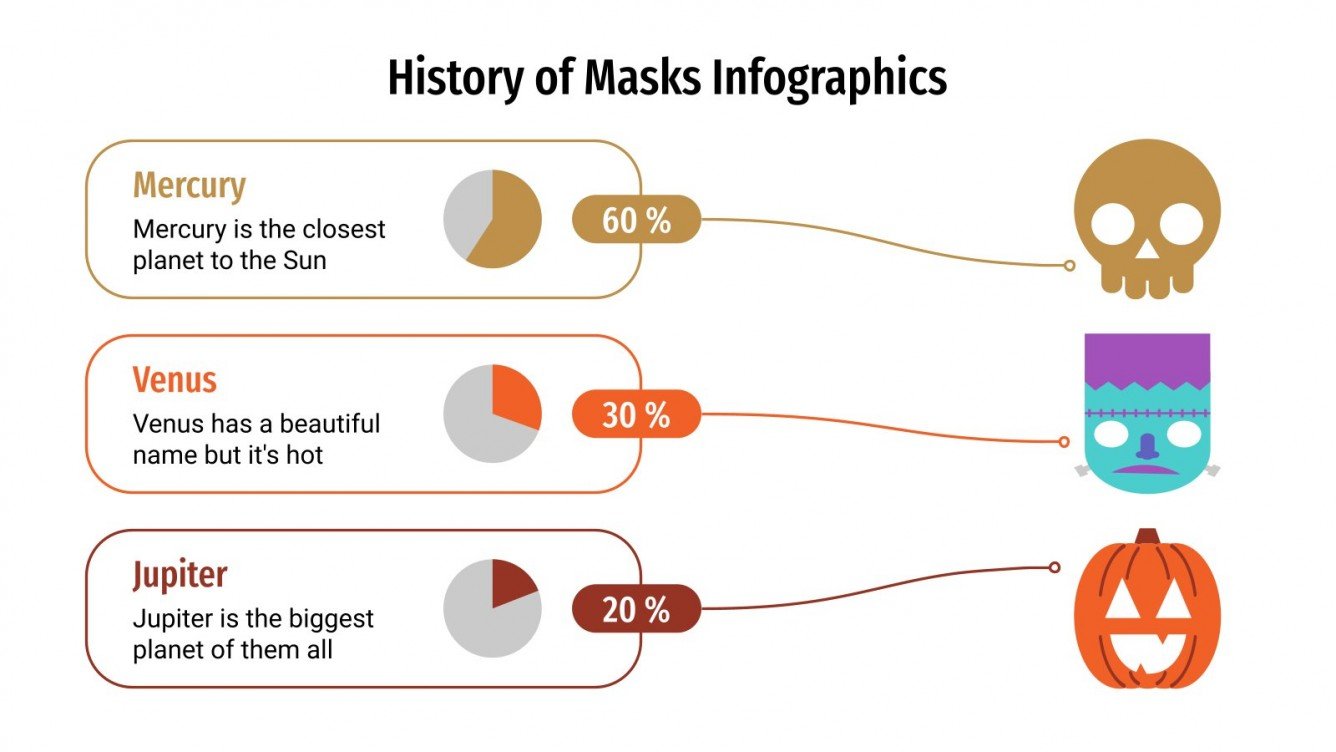 History of Masks Infographics

Mercury
Mercury is the closest planet to the Sun

60 %

Venus
Venus has a beautiful name but it's hot

30 %

Jupiter
Jupiter is the biggest planet of them all

20 %